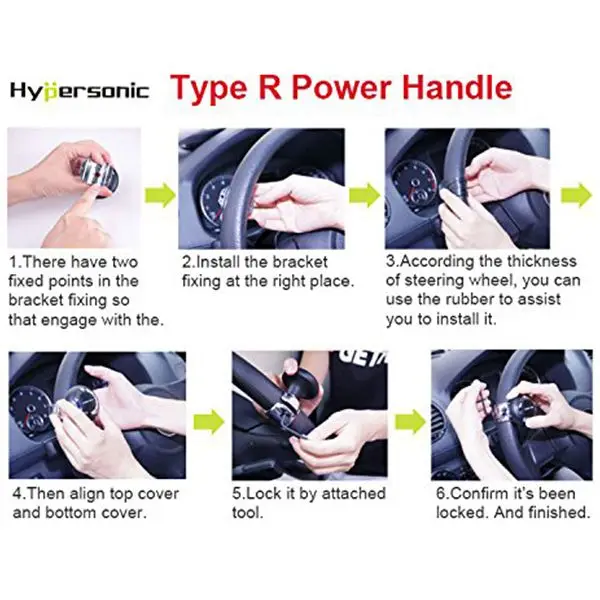 Hypersonic Type R Power Handle

1.There have two fixed points in the bracket fixing so that engage with the.

2.Install the bracket fixing at the right place.

3.According the thickness of steering wheel, you can use the rubber to assist you to install it.

4.Then align top cover and bottom cover.

5.Lock it by attached tool.

6.Confirm it's been locked. And finished.