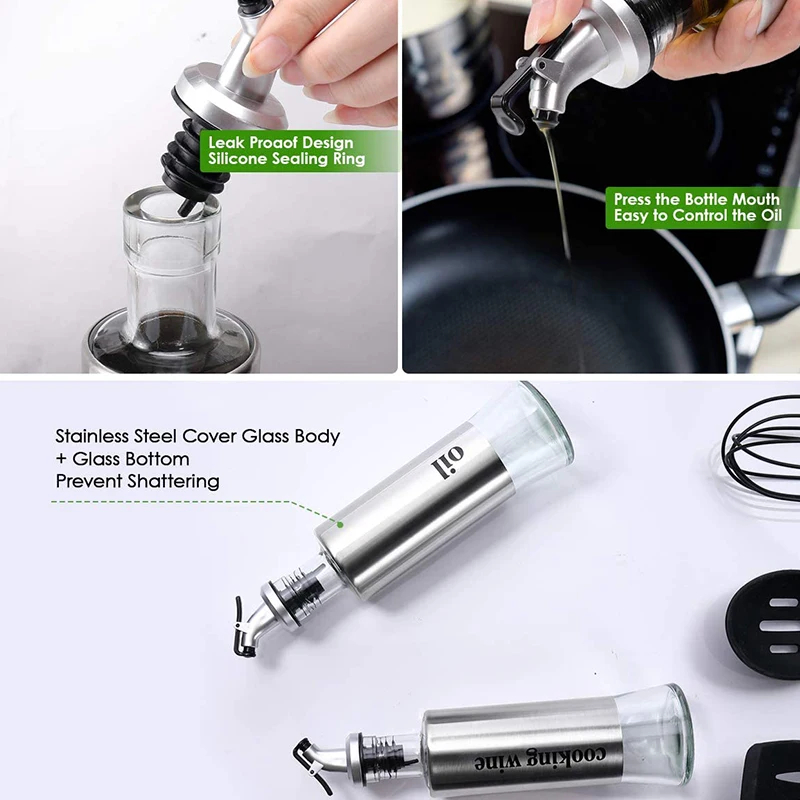 Leak Proaof Design
Silicone Sealing Ring

Press the Bottle Mouth
Easy to Control the Oil

Stainless Steel Cover Glass Body
+ Glass Bottom
Prevent Shattering

oil

cooking wine