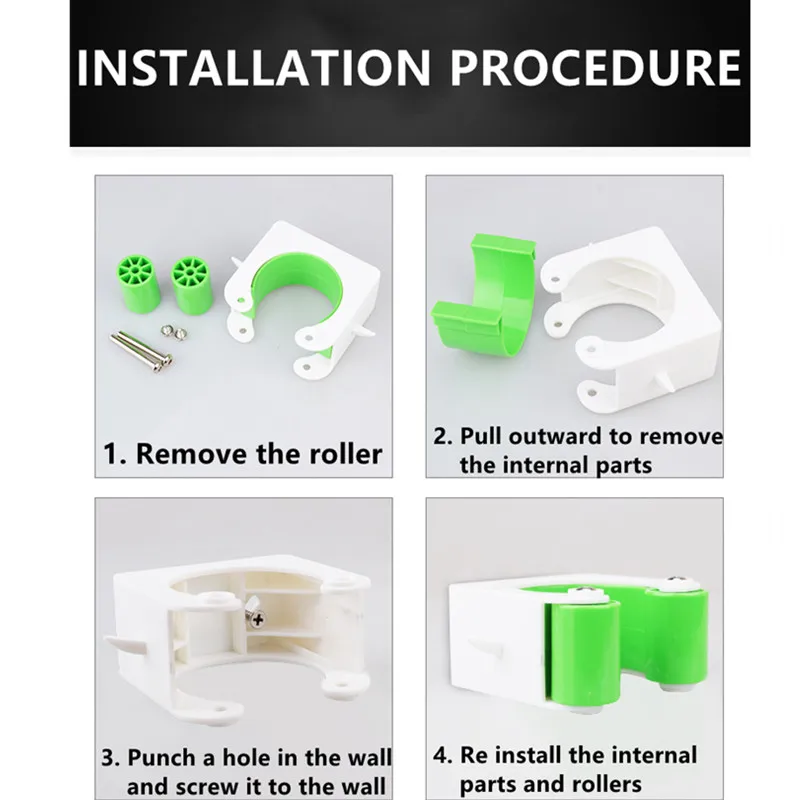 INSTALLATION PROCEDURE

1. Remove the roller

2. Pull outward to remove the internal parts

3. Punch a hole in the wall and screw it to the wall

4. Re install the internal parts and rollers