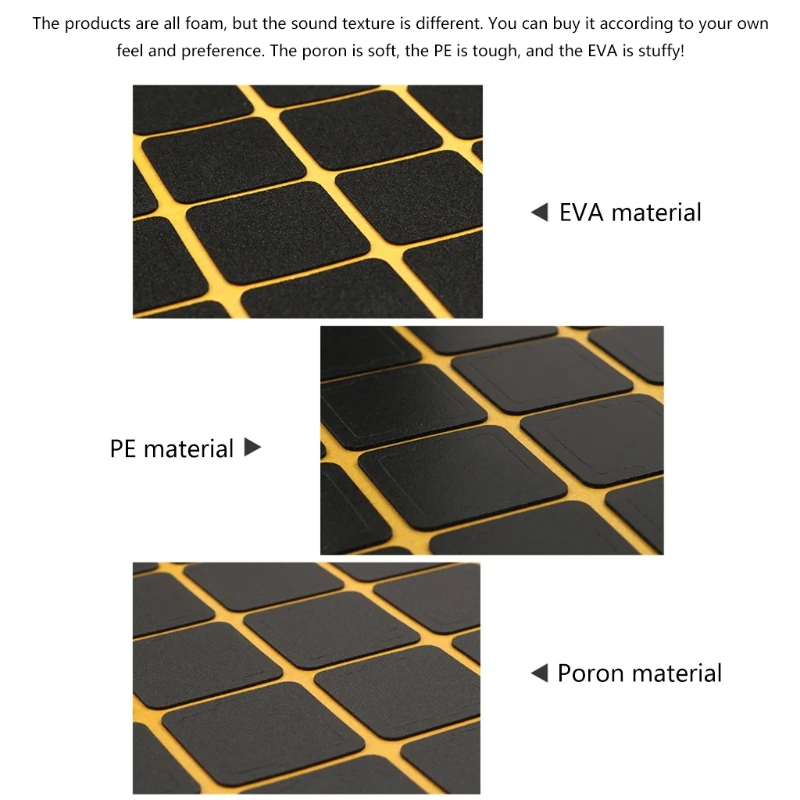 The products are all foam, but the sound texture is different. You can buy it according to your own feel and preference. The poron is soft, the PE is tough, and the EVA is stuffy!

◀ EVA material

PE material ▶

◀ Poron material