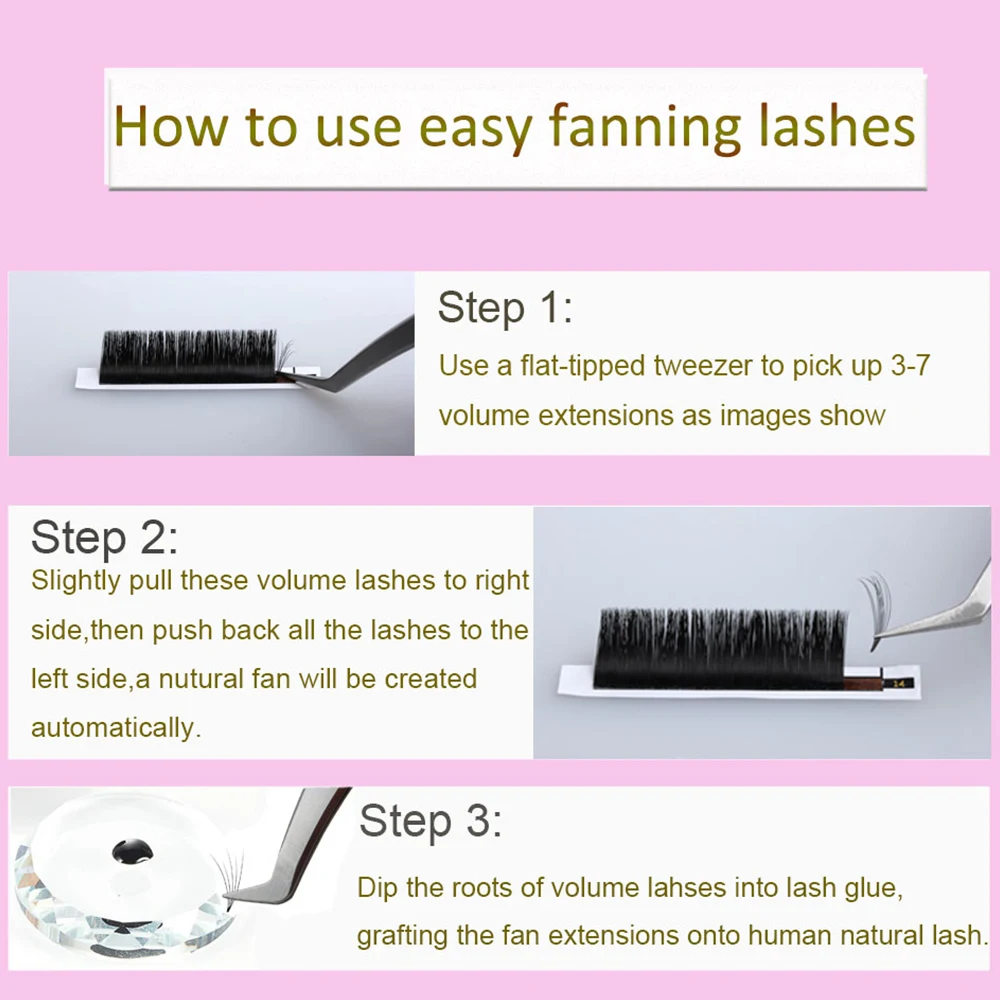 How to use easy fanning lashes

Step 1:
Use a flat-tipped tweezer to pick up 3-7 volume extensions as images show

Step 2:
Slightly pull these volume lashes to right side,then push back all the lashes to the left side,a nutural fan will be created automatically.

14

Step 3:
Dip the roots of volume lahses into lash glue, grafting the fan extensions onto human natural lash.