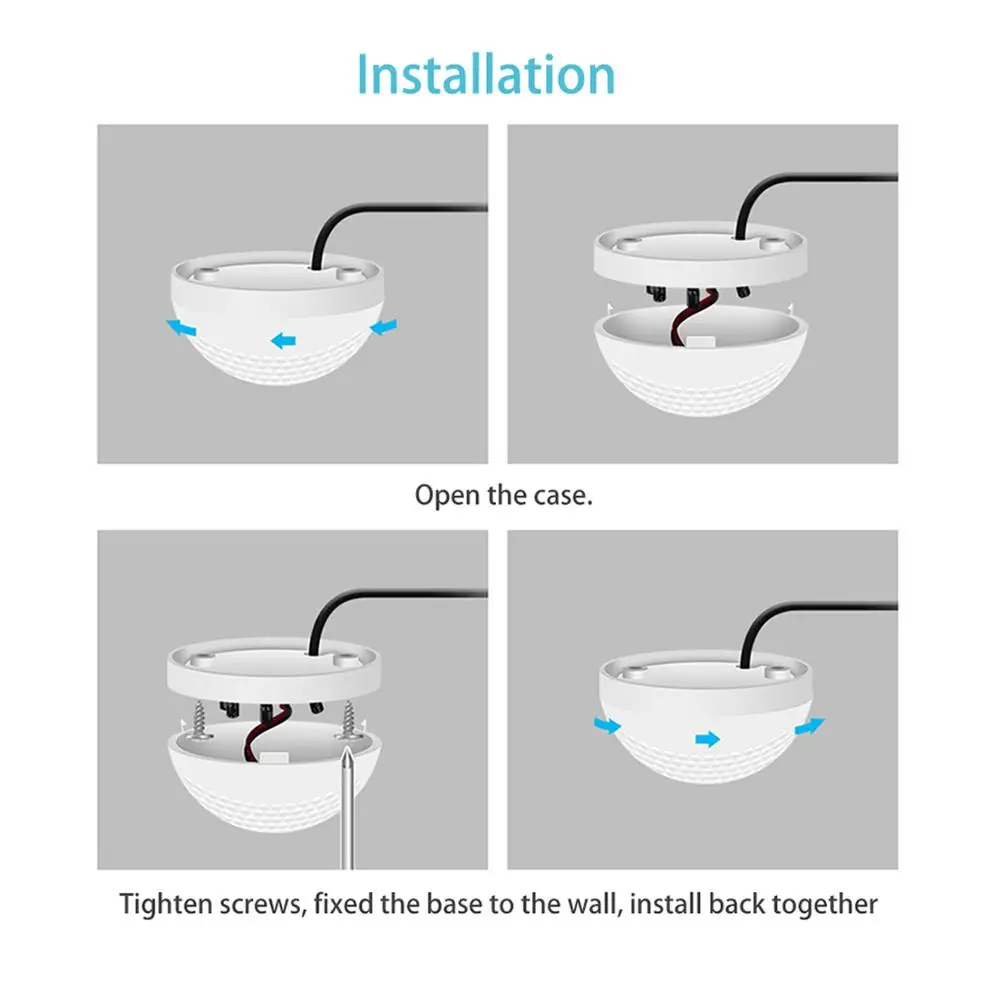 Installation

Open the case.

Tighten screws, fixed the base to the wall, install back together