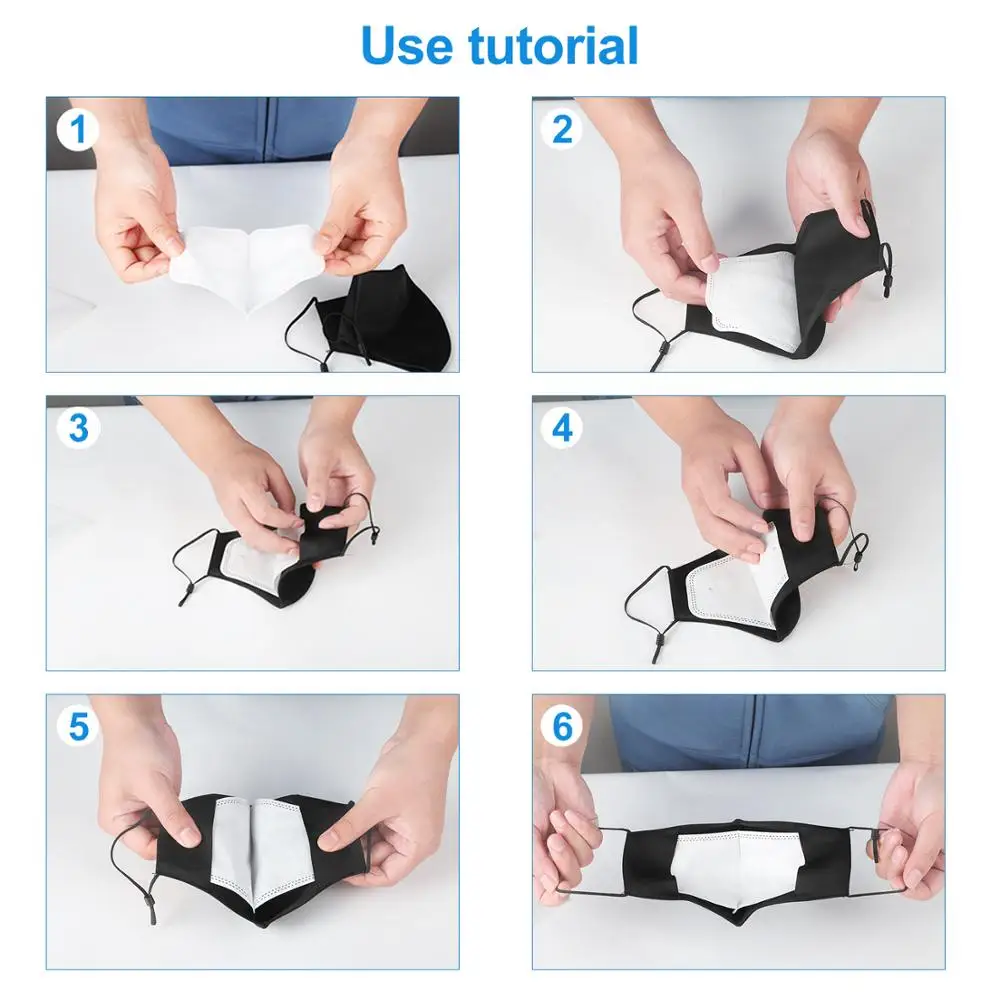 Use tutorial

1

2

3

4

5

6