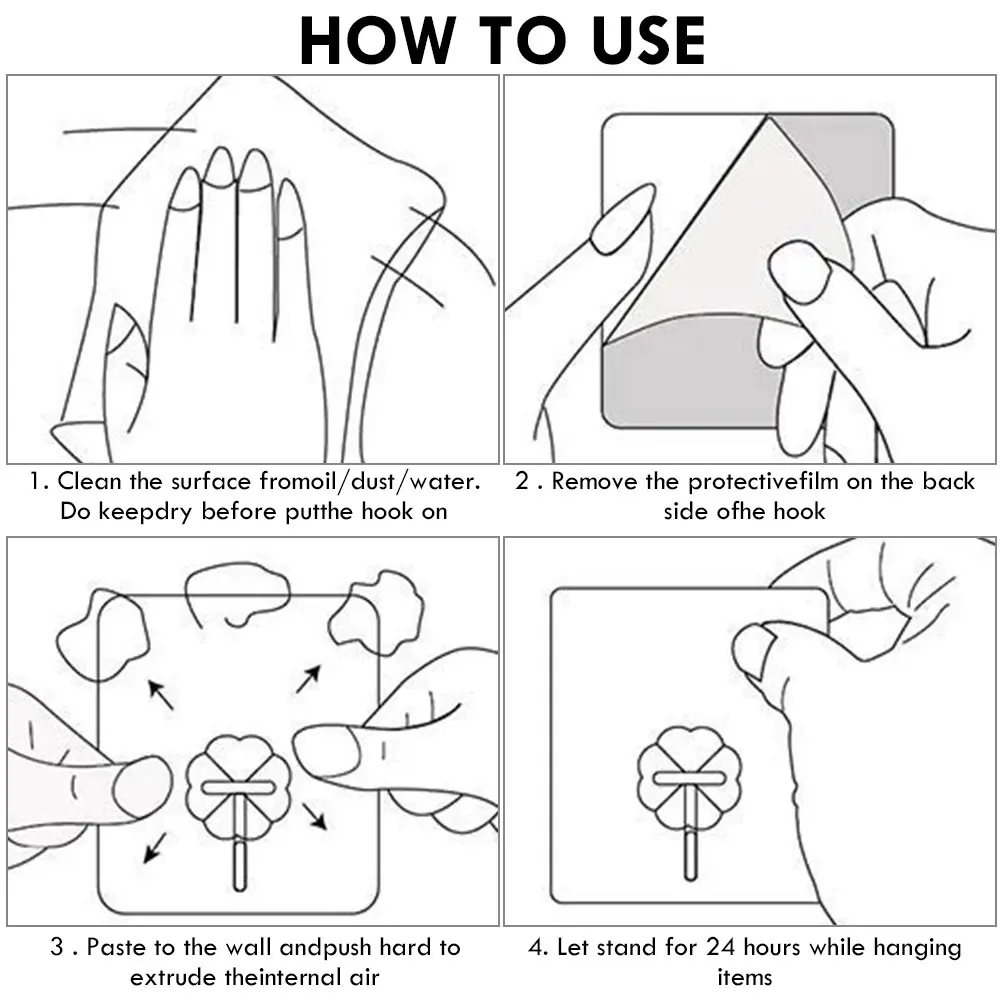 HOW TO USE

1. Clean the surface fromoil/dust/water. Do keepdry before putthe hook on

2 . Remove the protectivefilm on the back side ofhe hook

3 . Paste to the wall andpush hard to extrude theinternal air

4. Let stand for 24 hours while hanging items