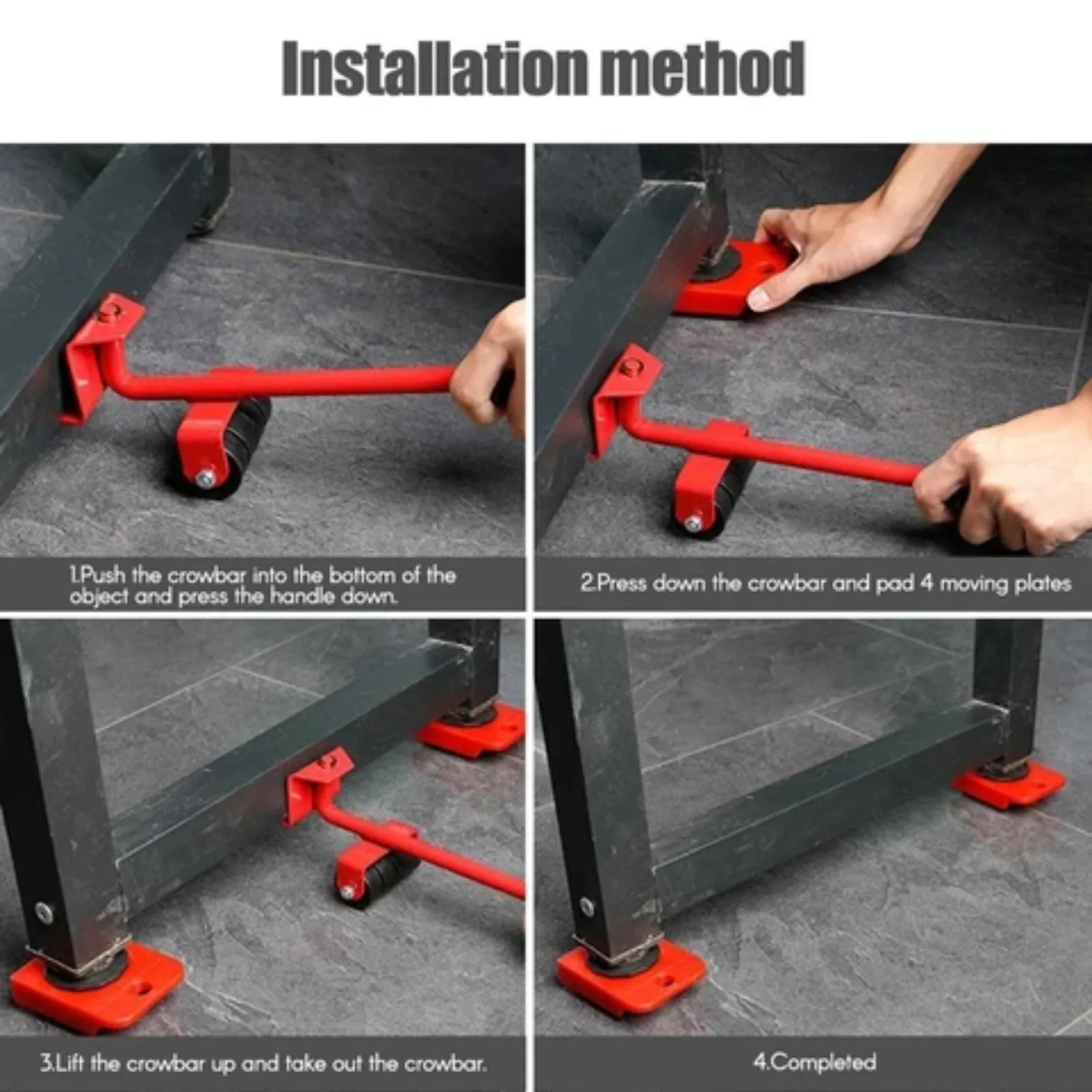 Installation method

1.Push the crowbar into the bottom of the object and press the handle down.

2.Press down the crowbar and pad 4 moving plates

3.Lift the crowbar up and take out the crowbar.

4.Completed