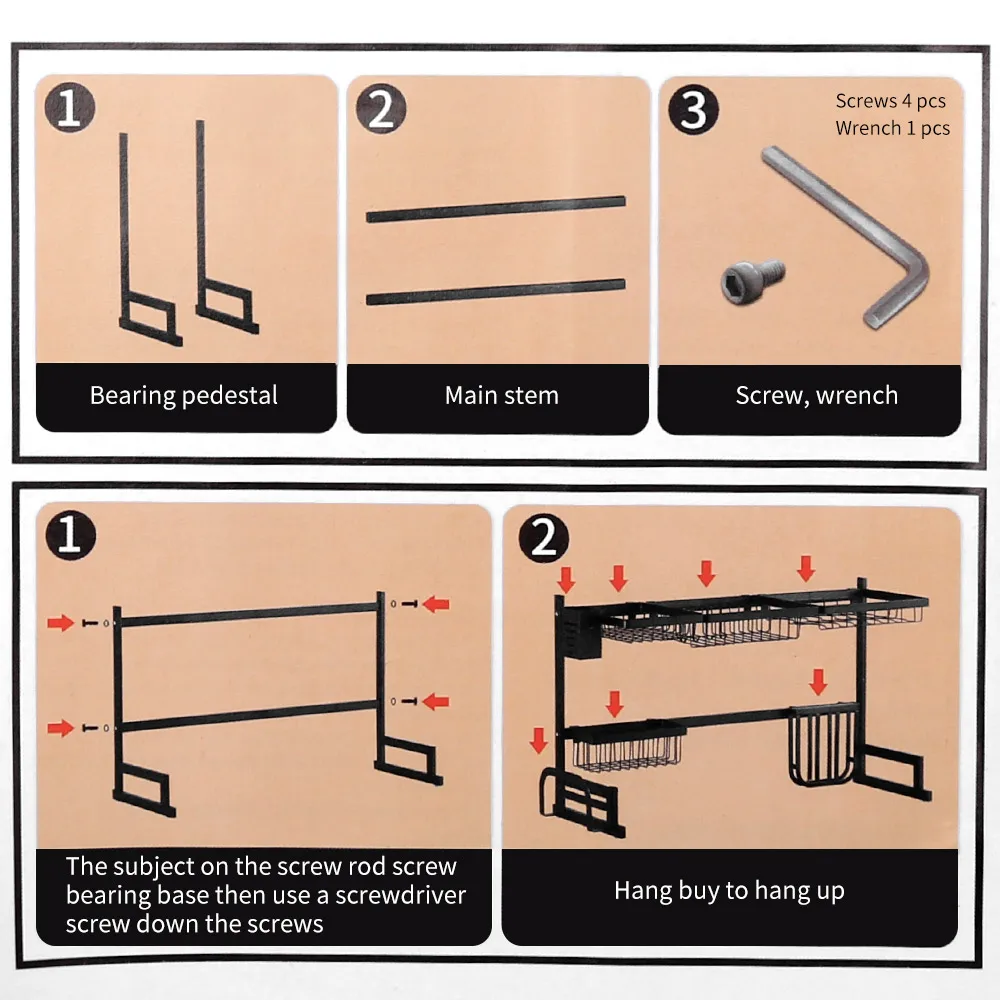 1

Bearing pedestal

2

Main stem

3

Screws 4 pcs
Wrench 1 pcs

Screw, wrench

1

The subject on the screw rod screw bearing base then use a screwdriver screw down the screws

2

Hang buy to hang up