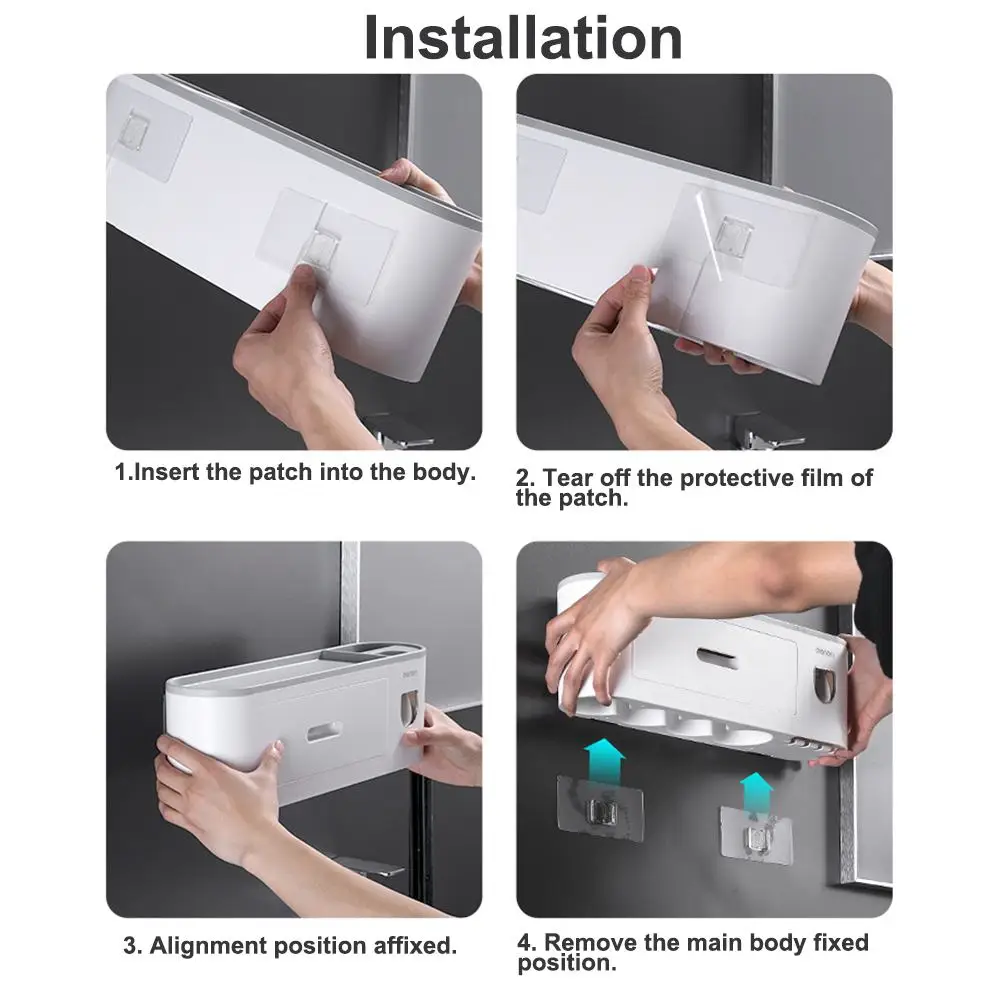 Installation

1.Insert the patch into the body.

2. Tear off the protective film of the patch.

3. Alignment position affixed.

4. Remove the main body fixed position.