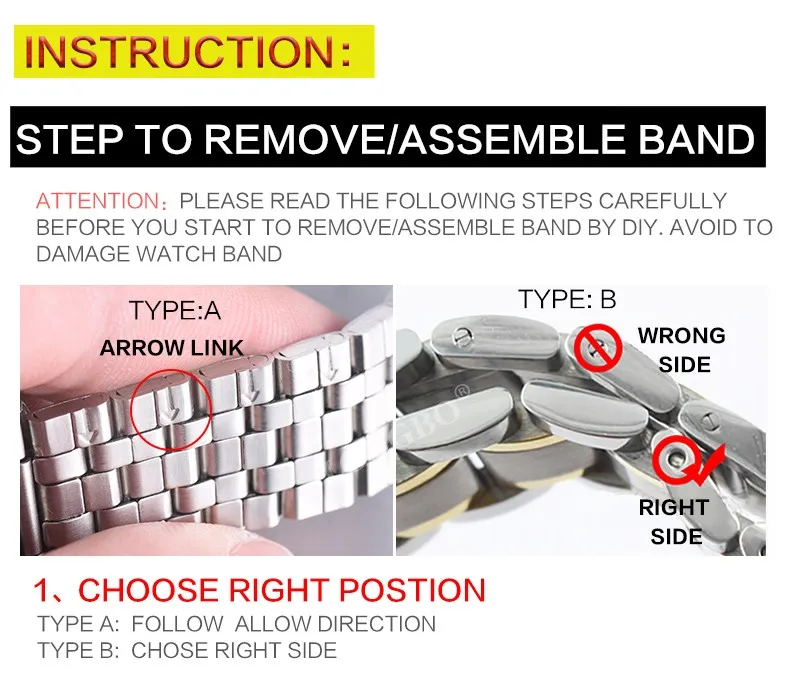 INSTRUCTION:

STEP TO REMOVE/ASSEMBLE BAND

ATTENTION: PLEASE READ THE FOLLOWING STEPS CAREFULLY BEFORE YOU START TO REMOVE/ASSEMBLE BAND BY DIY. AVOID TO DAMAGE WATCH BAND

TYPE:A
ARROW LINK

TYPE: B
WRONG SIDE
GBO®
RIGHT SIDE

1、CHOOSE RIGHT POSTION
TYPE A: FOLLOW ALLOW DIRECTION
TYPE B: CHOSE RIGHT SIDE