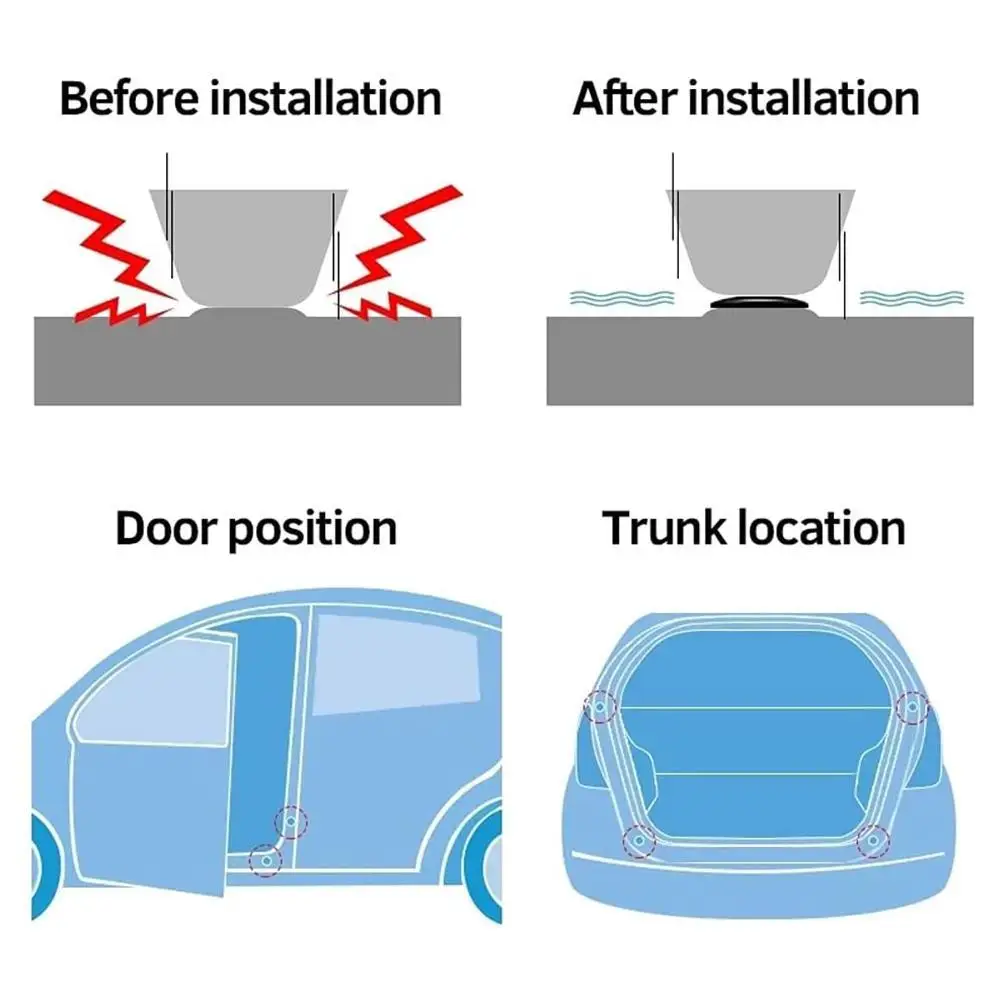 Before installation

After installation

Door position

Trunk location