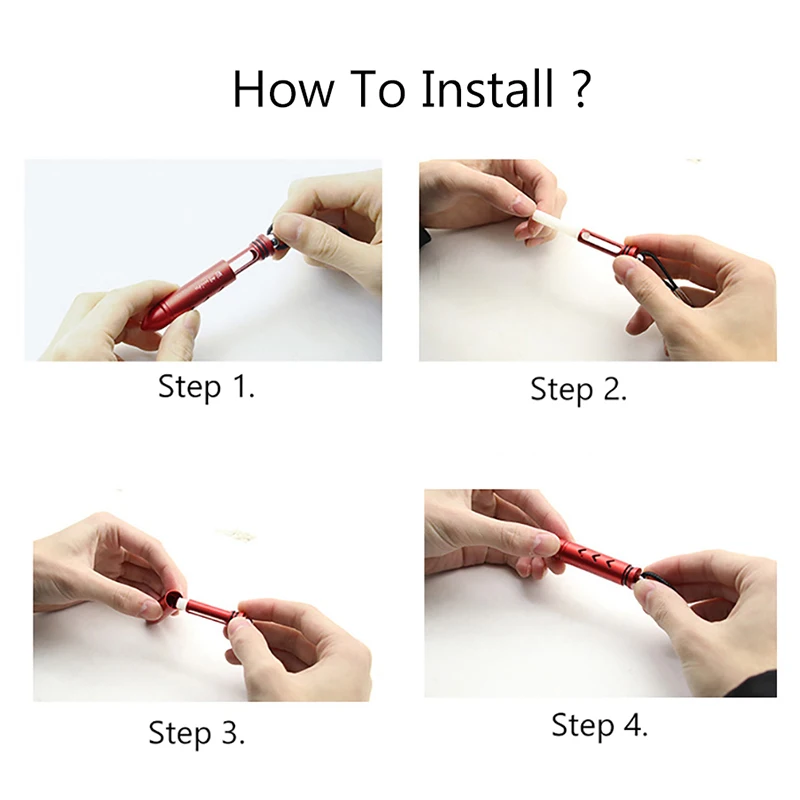 How To Install ?

Step 1.

Step 2.

Step 3.

Step 4.