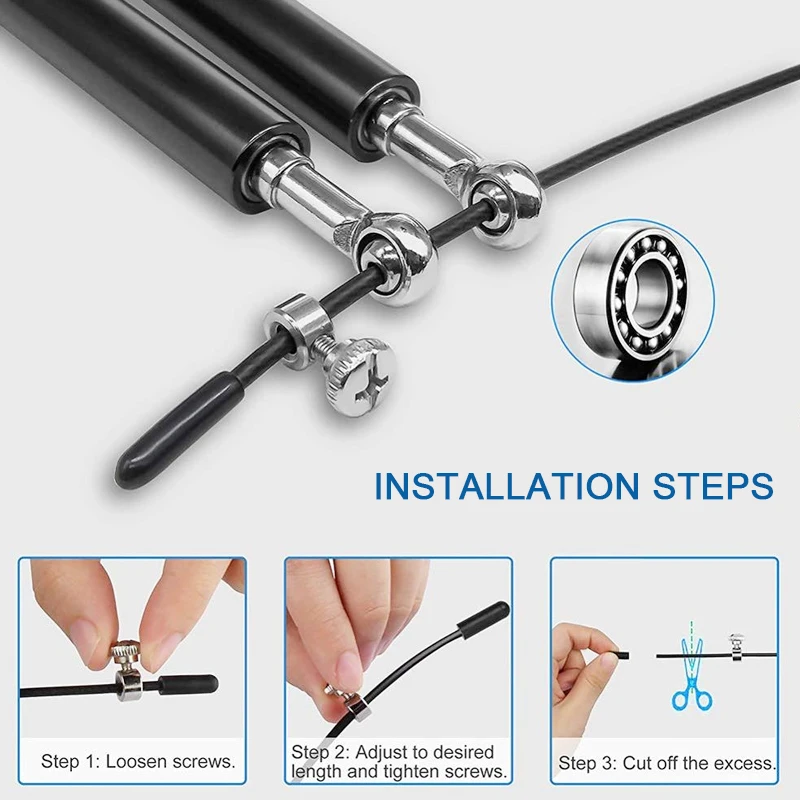 INSTALLATION STEPS

Step 1: Loosen screws.

Step 2: Adjust to desired length and tighten screws.

Step 3: Cut off the excess.