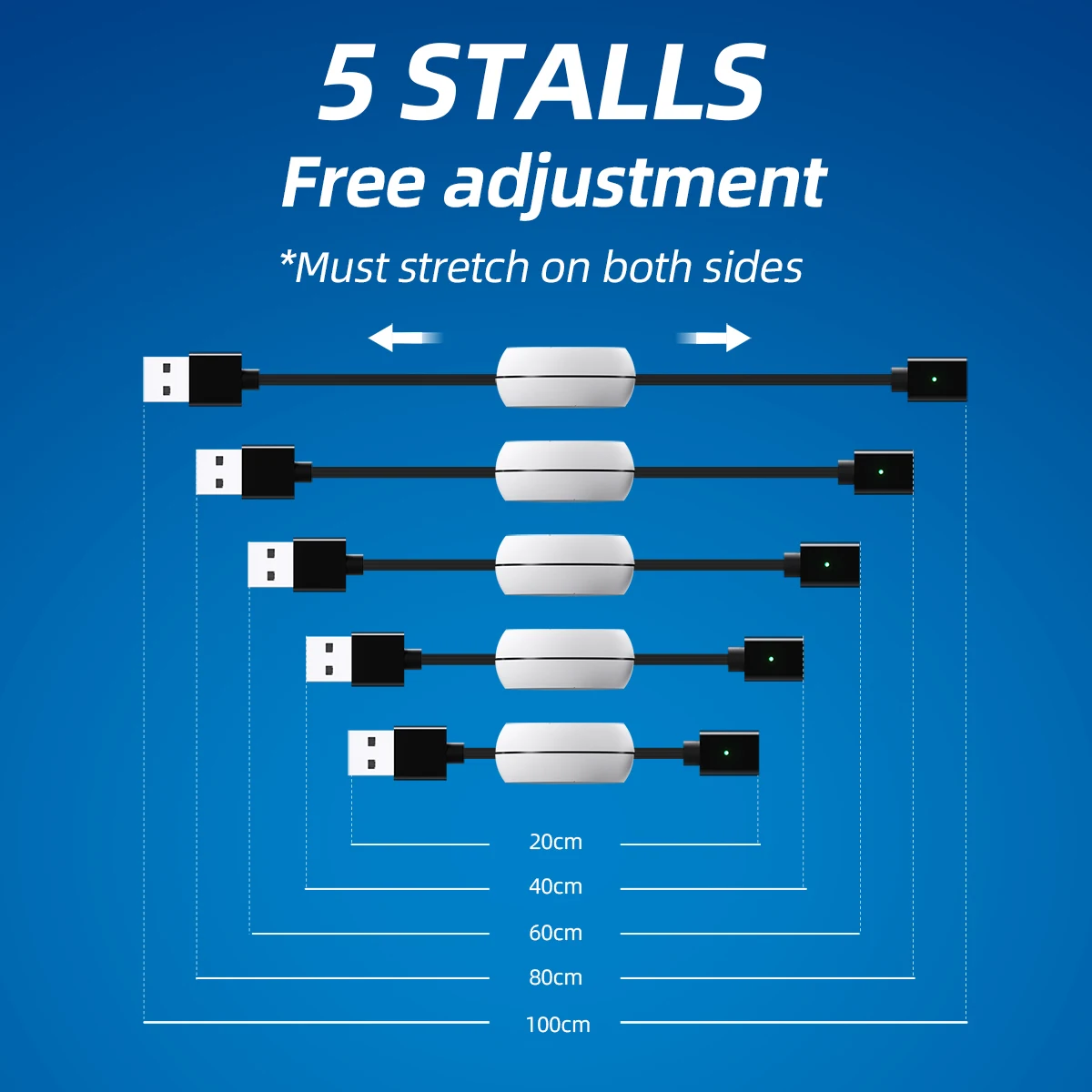 5 STALLS
Free adjustment
*Must stretch on both sides

20cm
40cm
60cm
80cm
100cm