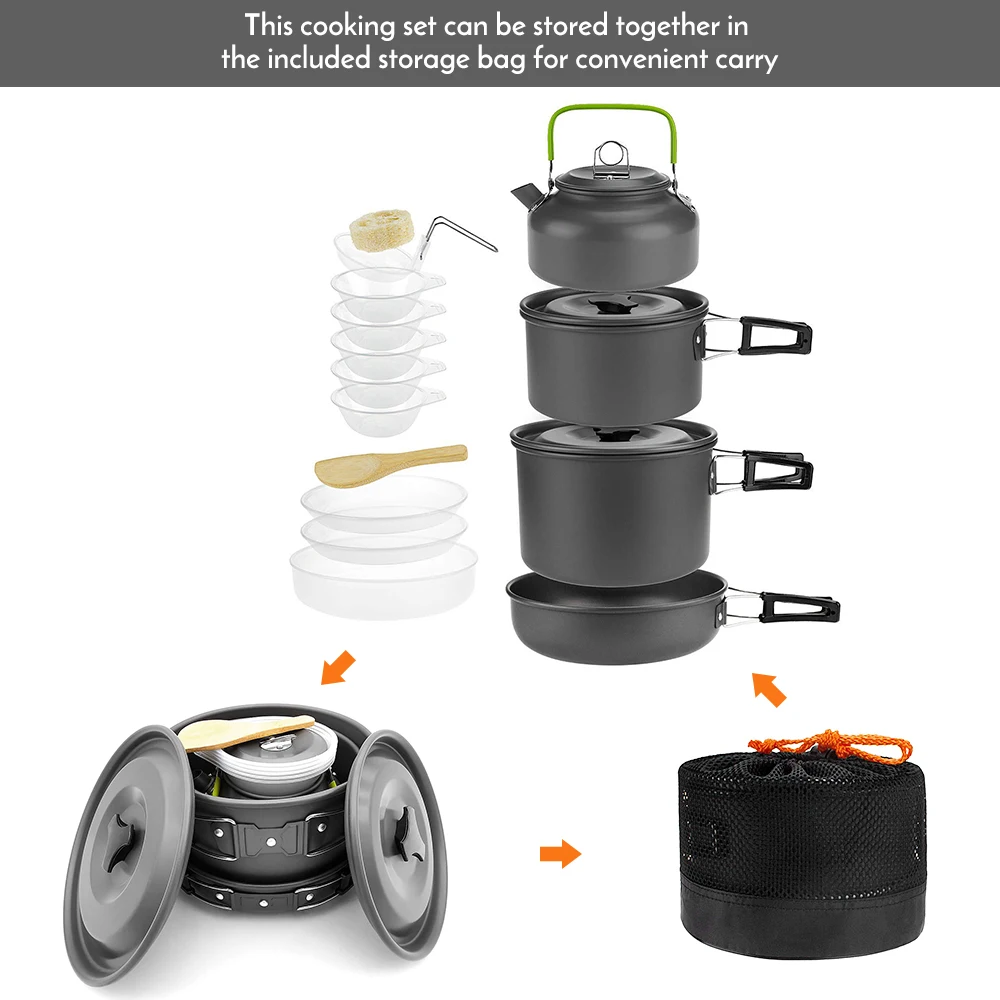 This cooking set can be stored together in the included storage bag for convenient carry