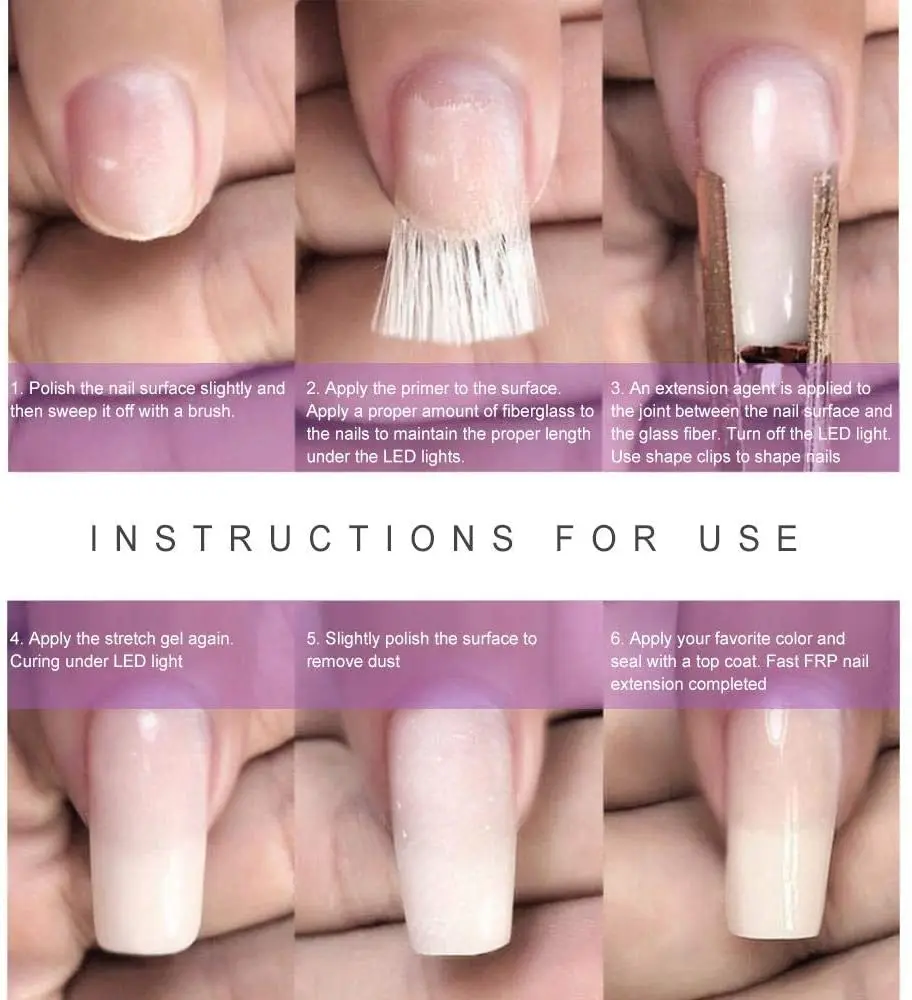 1. Polish the nail surface slightly and then sweep it off with a brush.

2. Apply the primer to the surface. Apply a proper amount of fiberglass to the nails to maintain the proper length under the LED lights.

3. An extension agent is applied to the joint between the nail surface and the glass fiber. Turn off the LED light. Use shape clips to shape nails

INSTRUCTIONS FOR USE

4. Apply the stretch gel again. Curing under LED light

5. Slightly polish the surface to remove dust

6. Apply your favorite color and seal with a top coat. Fast FRP nail extension completed