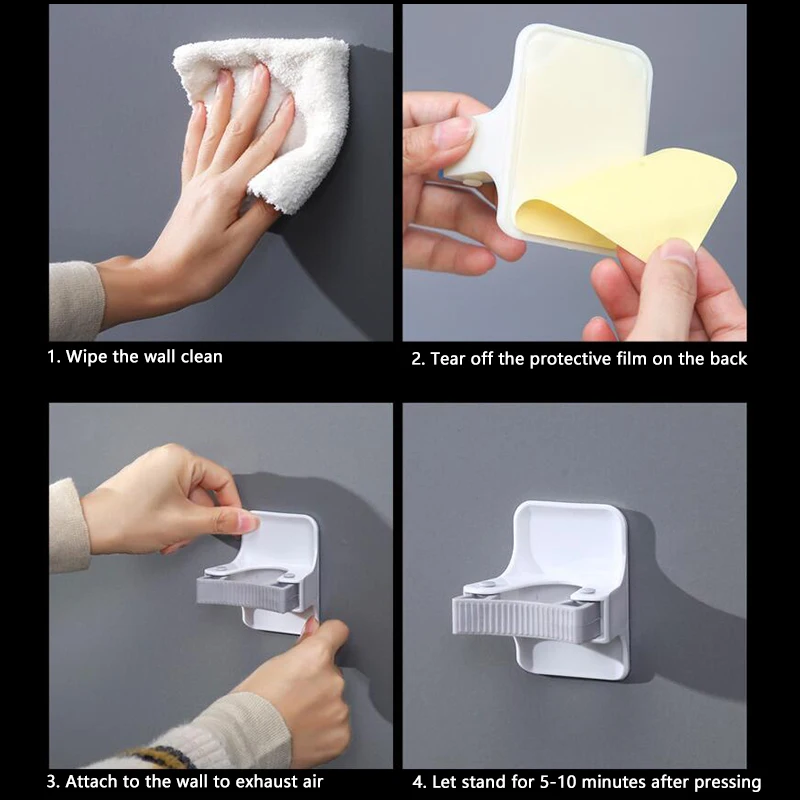 1. Wipe the wall clean

2. Tear off the protective film on the back

3. Attach to the wall to exhaust air

4. Let stand for 5-10 minutes after pressing