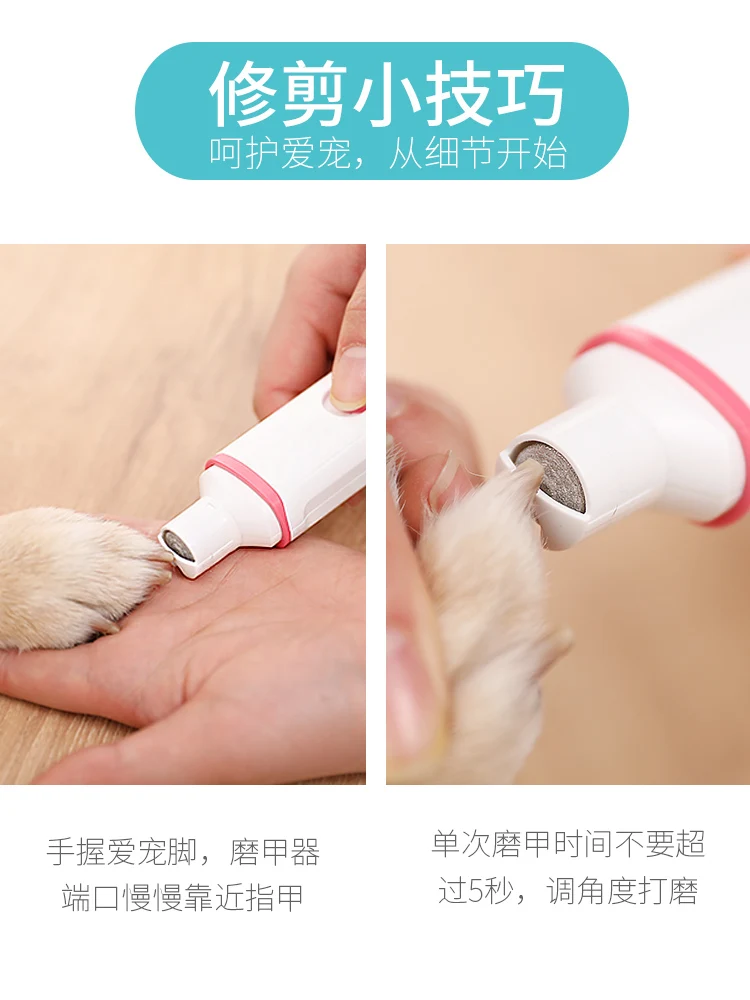 修剪小技巧
呵护爱宠，从细节开始

手握爱宠脚，磨甲器端口慢慢靠近指甲

单次磨甲时间不要超过5秒，调角度打磨