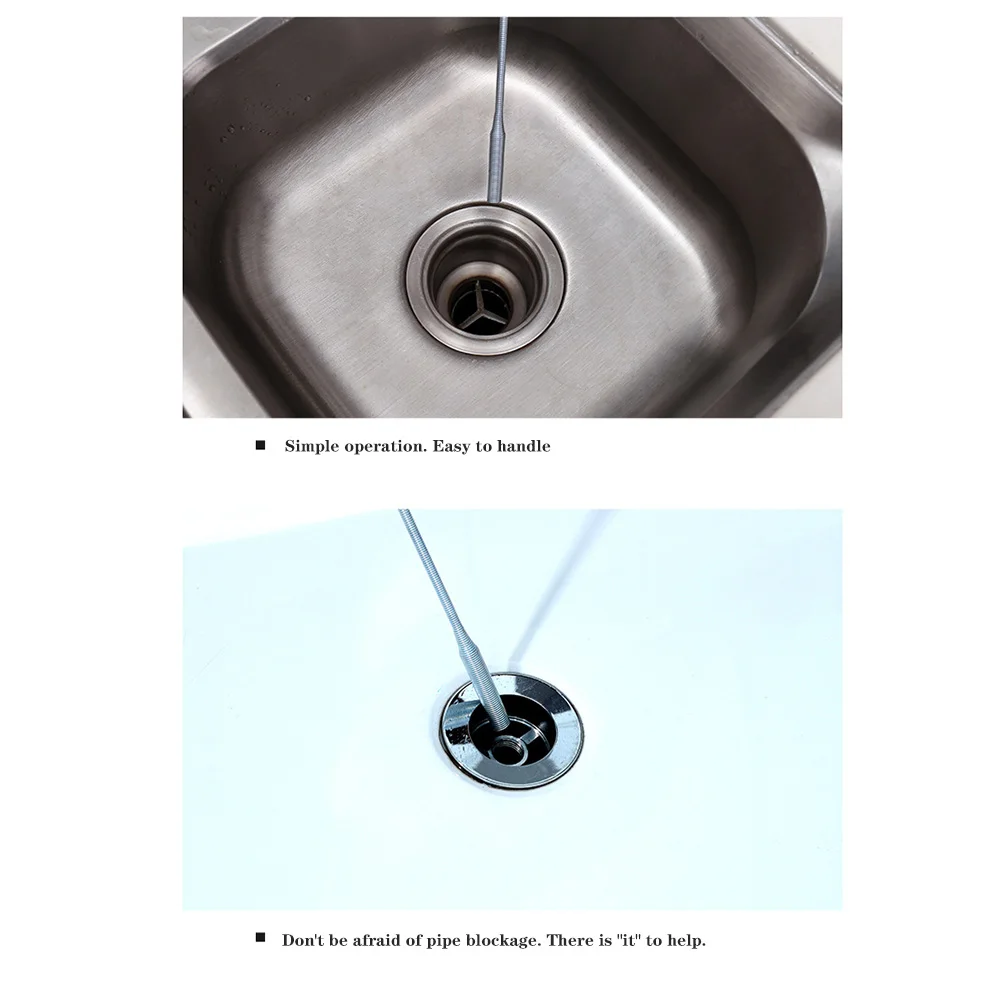 ■ Simple operation. Easy to handle

■ Don't be afraid of pipe blockage. There is "it" to help.