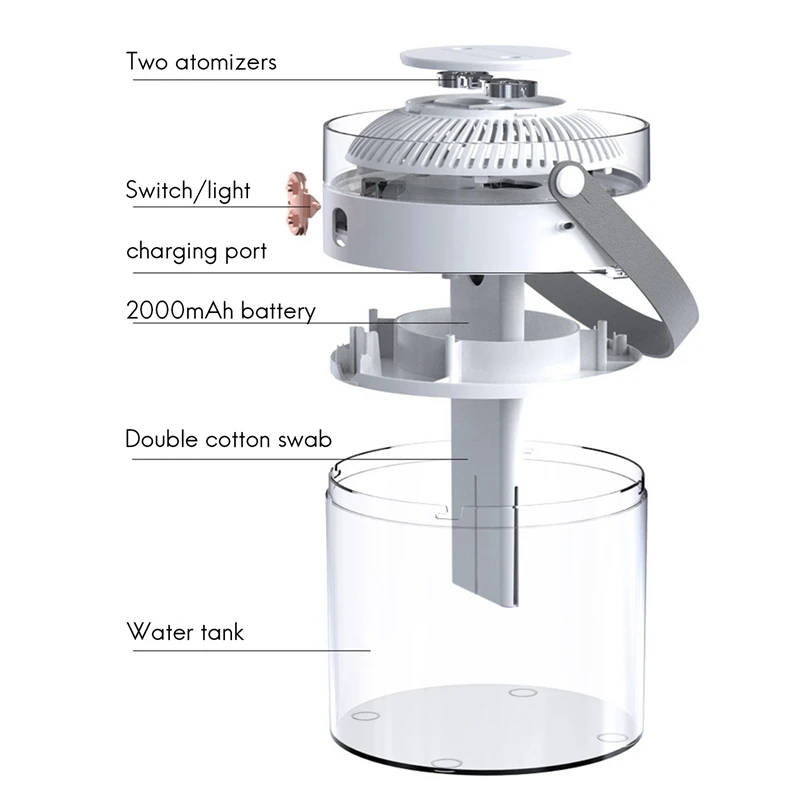 Two atomizers

Switch/light

charging port

2000mAh battery

Double cotton swab

Water tank