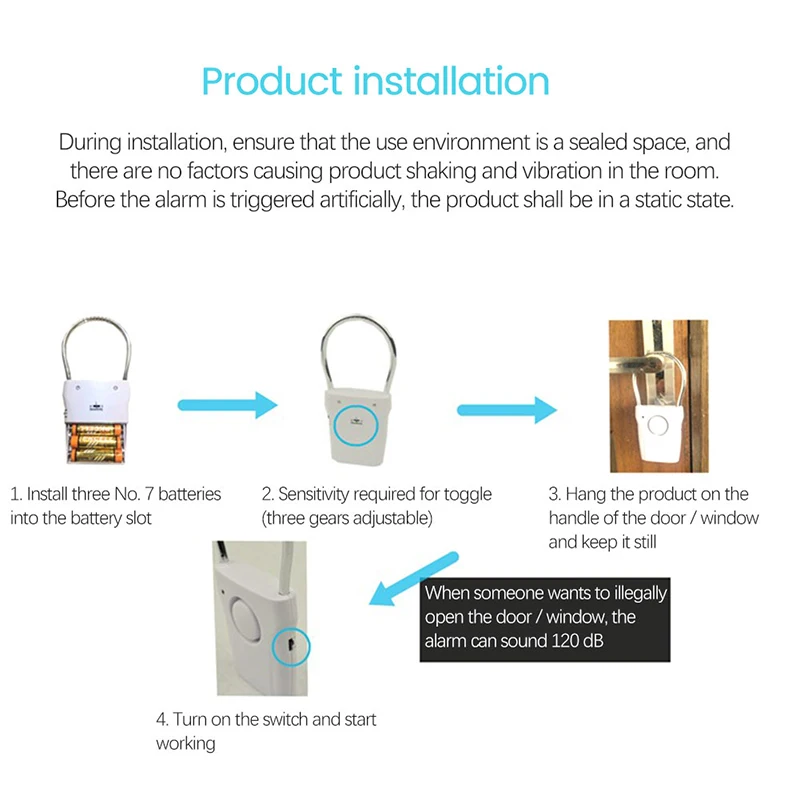 Product installation

During installation, ensure that the use environment is a sealed space, and there are no factors causing product shaking and vibration in the room. Before the alarm is triggered artificially, the product shall be in a static state.

1. Install three No. 7 batteries into the battery slot

2. Sensitivity required for toggle (three gears adjustable)

3. Hang the product on the handle of the door / window and keep it still

When someone wants to illegally open the door / window, the alarm can sound 120 dB

4. Turn on the switch and start working