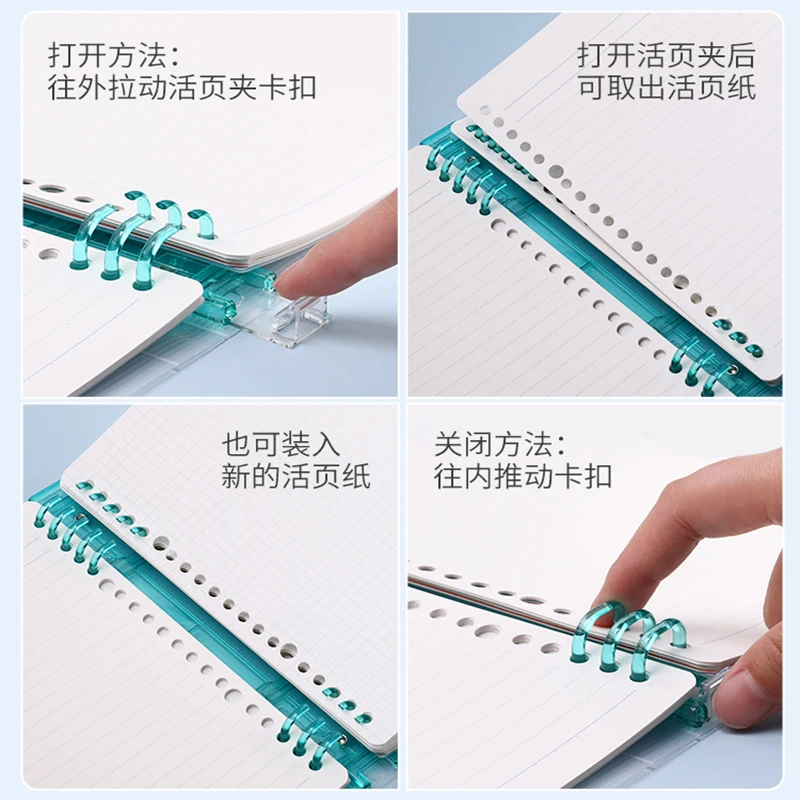 打开方法：
往外拉动活页夹卡扣

打开活页夹后
可取出活页纸

也可装入
新的活页纸

关闭方法：
往内推动卡扣