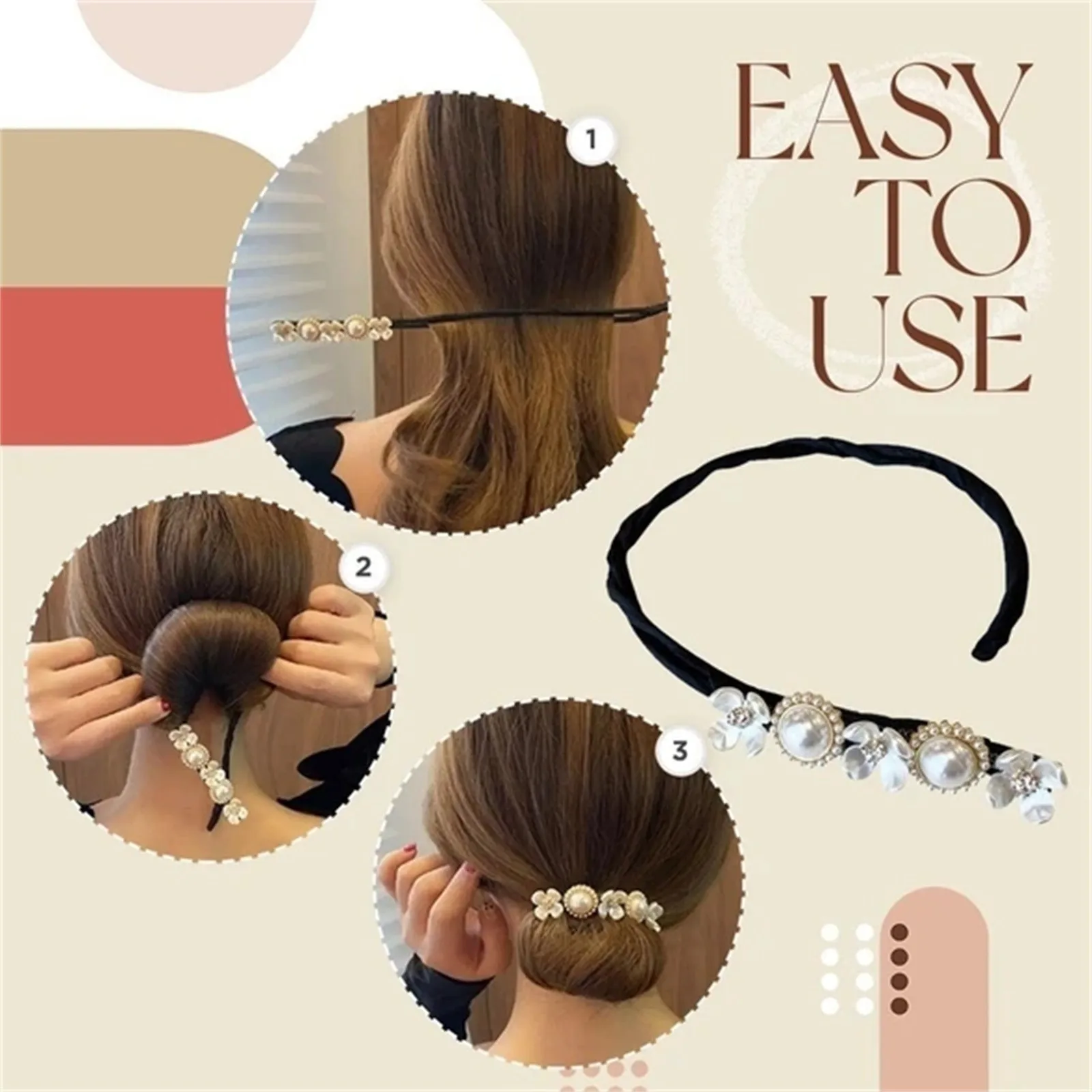 EASY TO USE

1

2

3