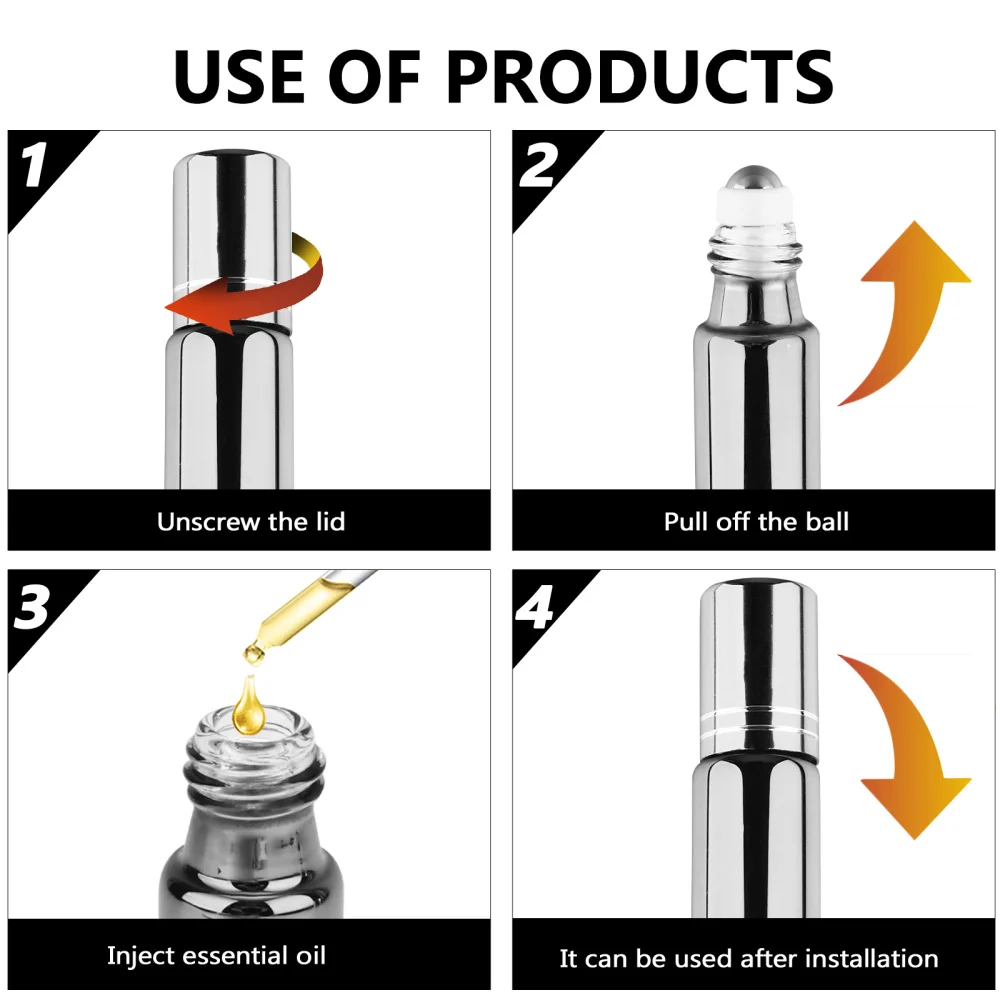 USE OF PRODUCTS

1

Unscrew the lid

2

Pull off the ball

3

Inject essential oil

4

It can be used after installation