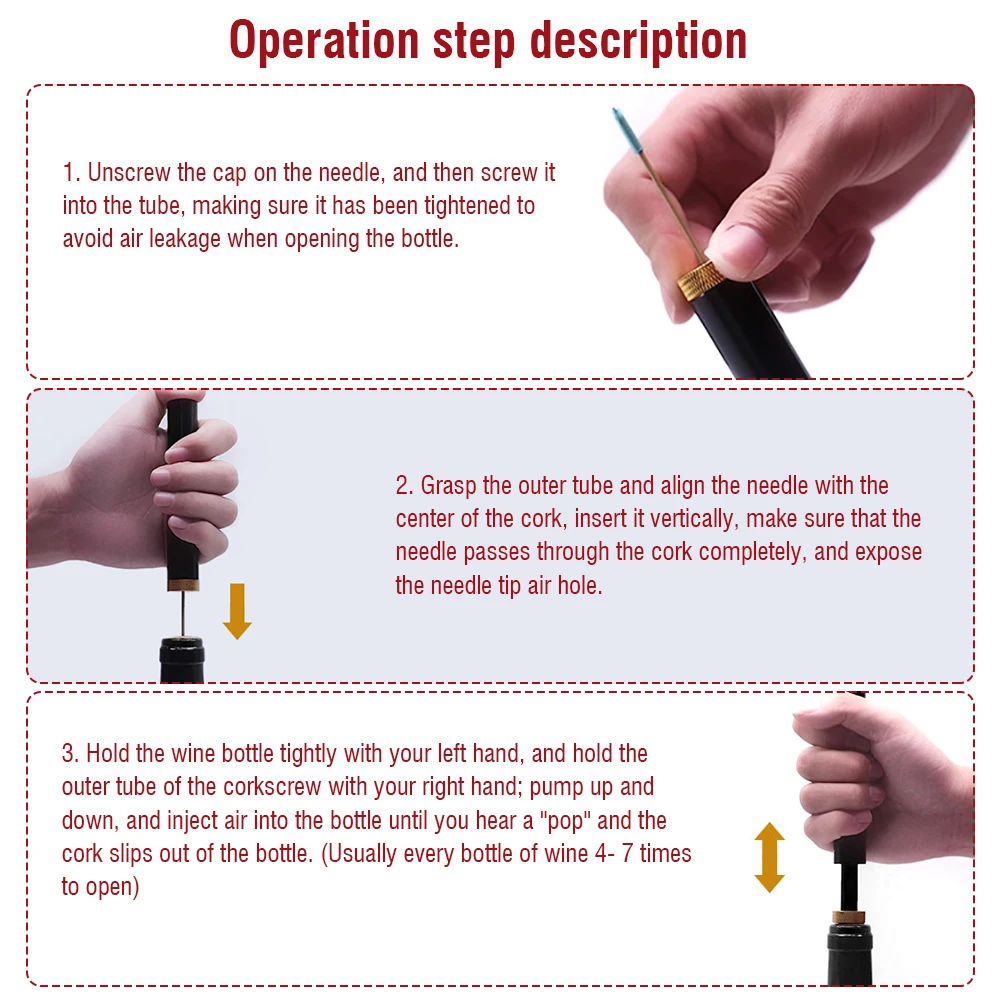 Operation step description

1. Unscrew the cap on the needle, and then screw it into the tube, making sure it has been tightened to avoid air leakage when opening the bottle.

2. Grasp the outer tube and align the needle with the center of the cork, insert it vertically, make sure that the needle passes through the cork completely, and expose the needle tip air hole.

3. Hold the wine bottle tightly with your left hand, and hold the outer tube of the corkscrew with your right hand; pump up and down, and inject air into the bottle until you hear a "pop" and the cork slips out of the bottle. (Usually every bottle of wine 4- 7 times to open)