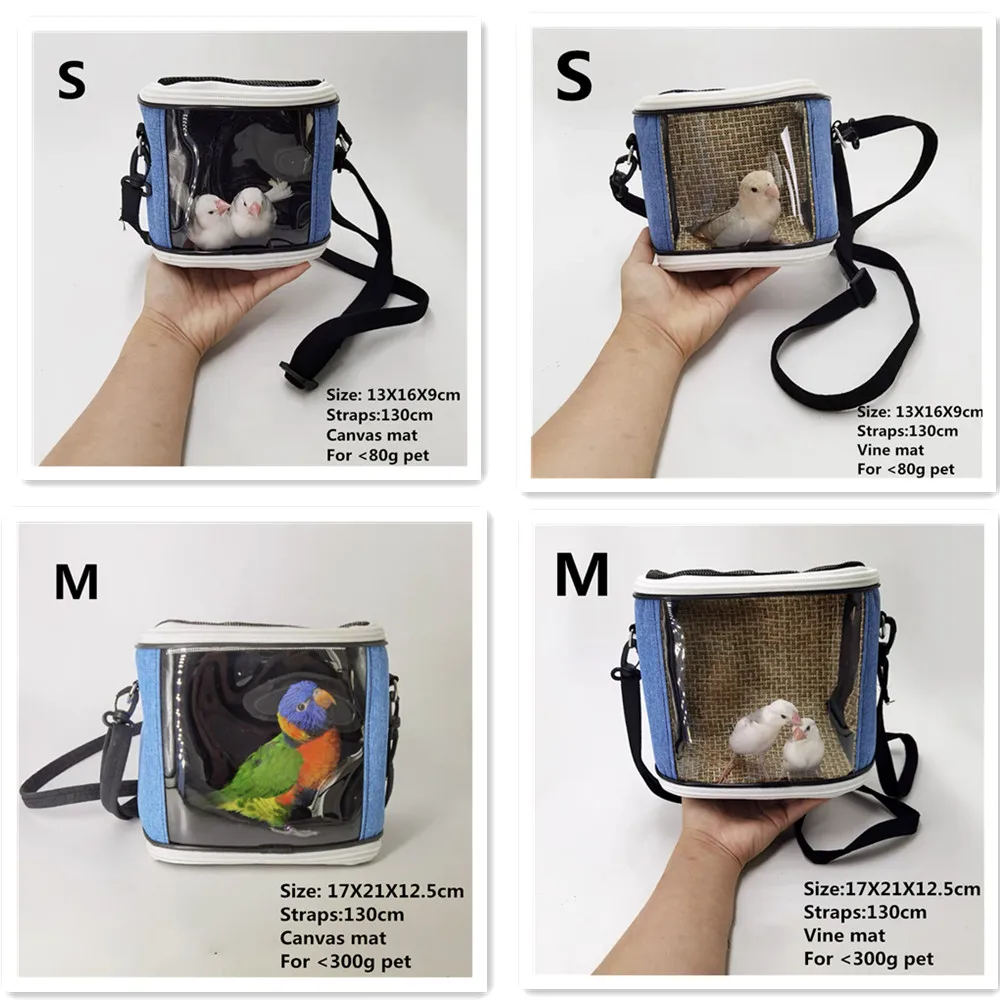 S

Size: 13X16X9cm
Straps:130cm
Canvas mat
For <80g pet

S

Size: 13X16X9cm
Straps:130cm
Vine mat
For <80g pet

M

Size: 17X21X12.5cm
Straps:130cm
Canvas mat
For <300g pet

M

Size:17X21X12.5cm
Straps:130cm
Vine mat
For <300g pet