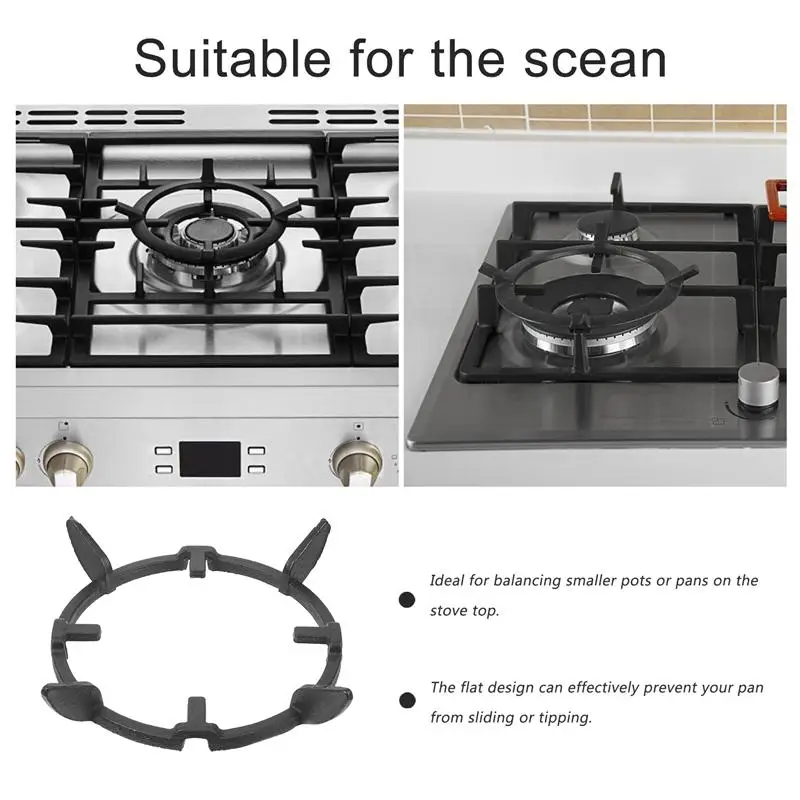 Suitable for the scean

Ideal for balancing smaller pots or pans on the stove top.

The flat design can effectively prevent your pan from sliding or tipping.