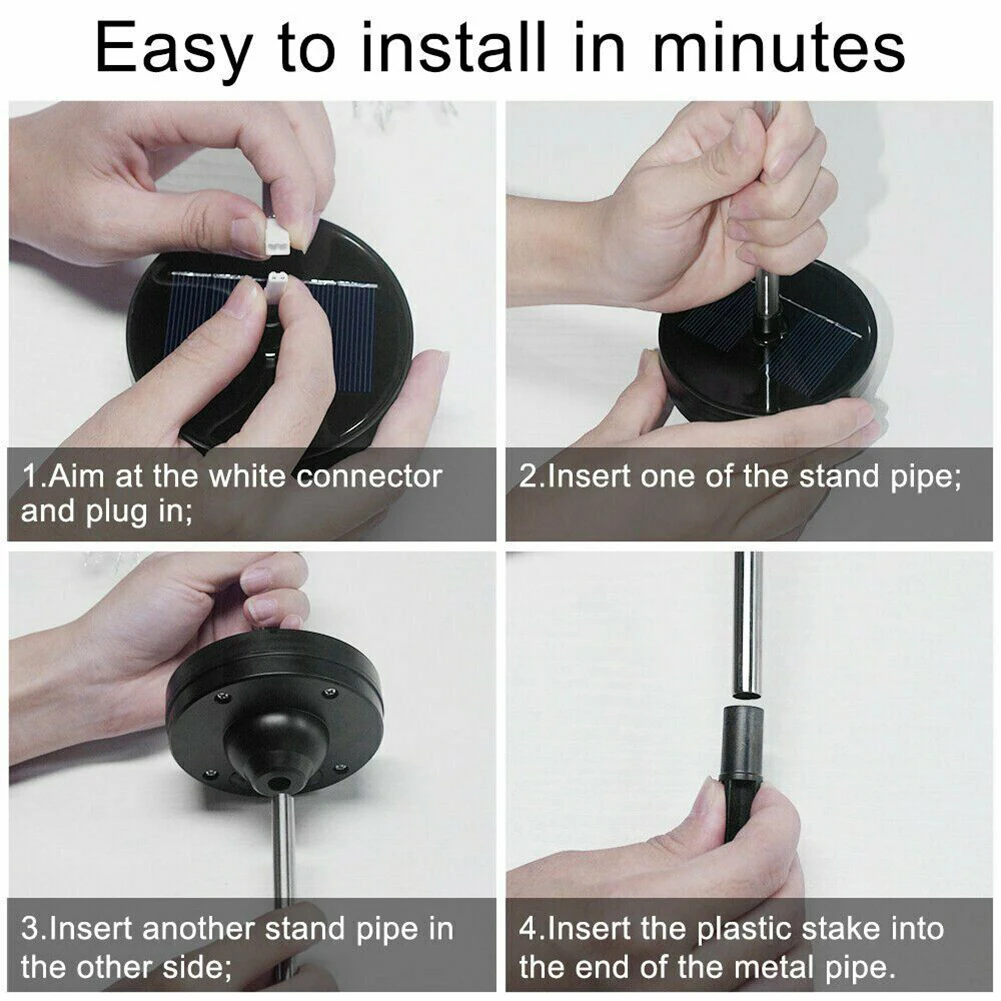 Easy to install in minutes

1.Aim at the white connector and plug in;

2.Insert one of the stand pipe;

3.Insert another stand pipe in the other side;

4.Insert the plastic stake into the end of the metal pipe.