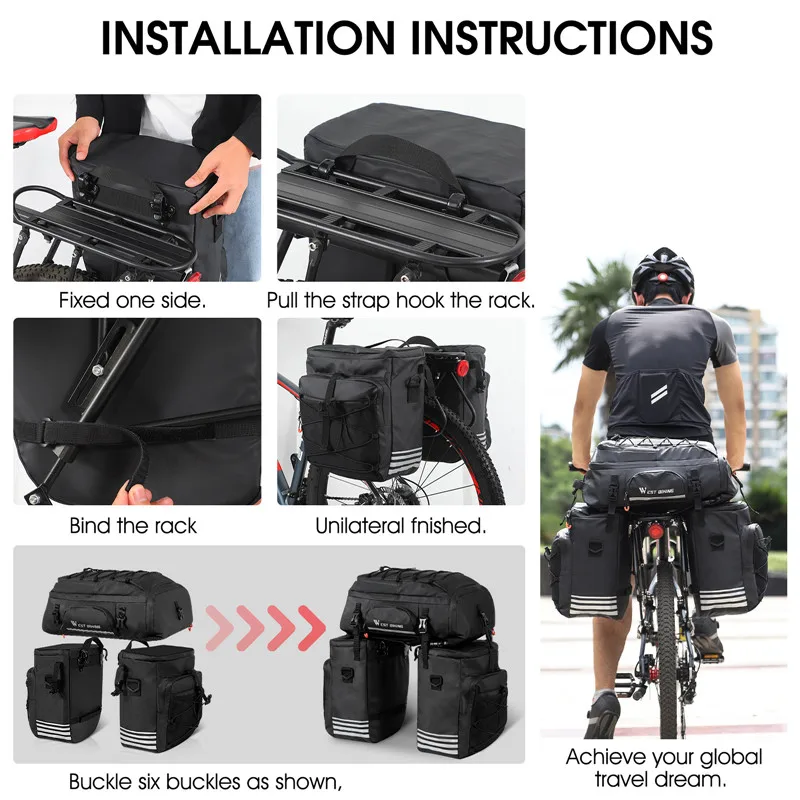 INSTALLATION INSTRUCTIONS

Fixed one side.

Pull the strap hook the rack.

Bind the rack

Unilateral fnished.

WEST BIKING

WEST BIKING

WEST BIKING

Buckle six buckles as shown,

Achieve your global travel dream.