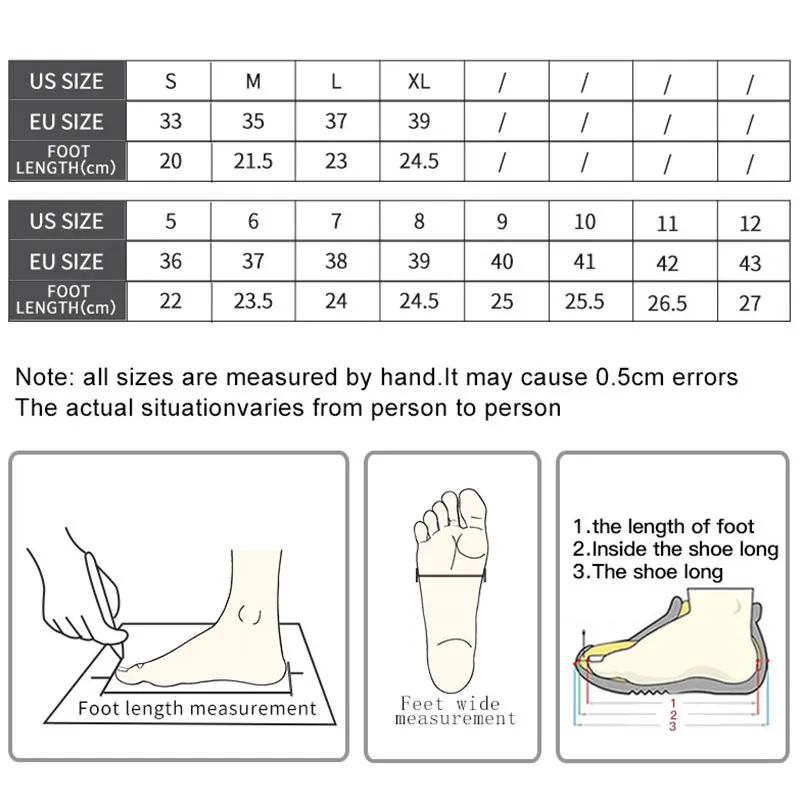 | US SIZE | S | M | L | XL | / | / | / | / |
|---|---|---|---|---|---|---|---|---|
| EU SIZE | 33 | 35 | 37 | 39 | / | / | / | / |
| FOOT LENGTH(cm) | 20 | 21.5 | 23 | 24.5 | / | / | / | / |

| US SIZE | 5 | 6 | 7 | 8 | 9 | 10 | 11 | 12 |
|---|---|---|---|---|---|---|---|---|
| EU SIZE | 36 | 37 | 38 | 39 | 40 | 41 | 42 | 43 |
| FOOT LENGTH(cm) | 22 | 23.5 | 24 | 24.5 | 25 | 25.5 | 26.5 | 27 |

Note: all sizes are measured by hand.It may cause 0.5cm errors
The actual situationvaries from person to person

Foot length measurement

Feet wide measurement

1.the length of foot
2.Inside the shoe long
3.The shoe long

1
2
3