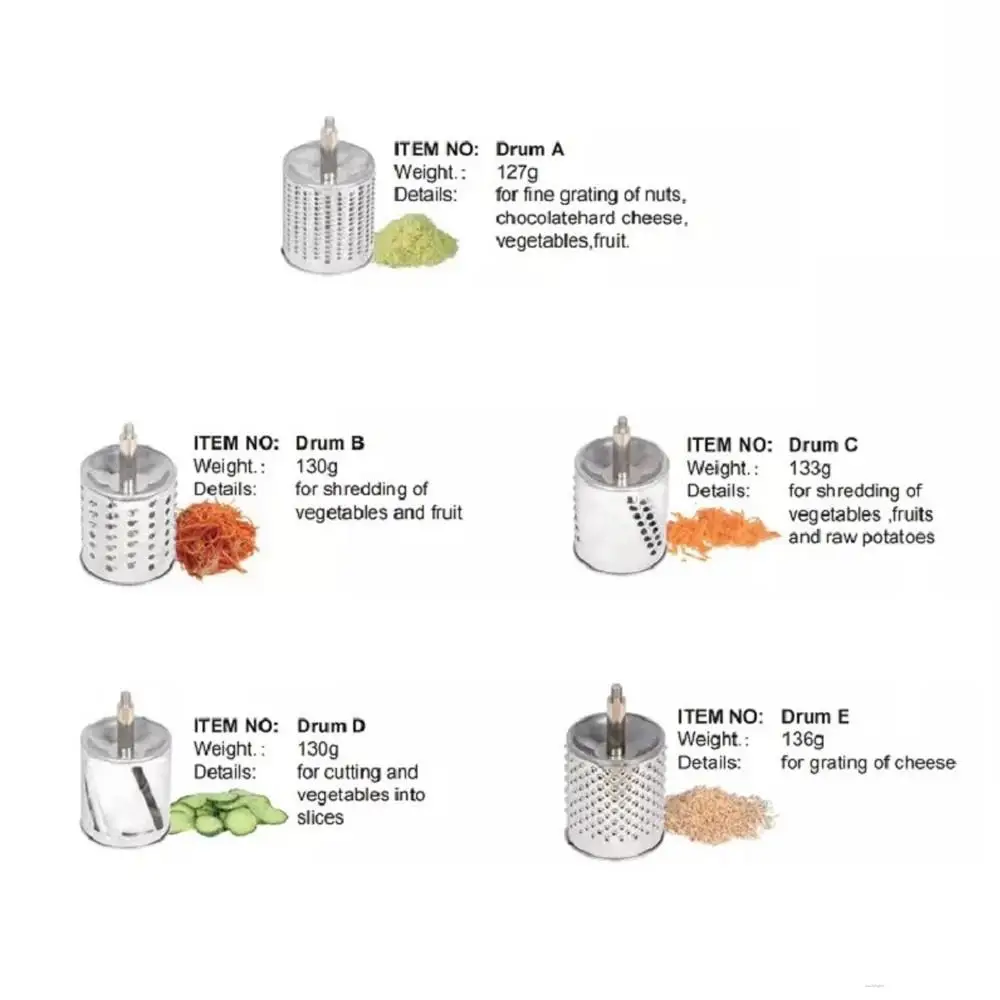 ITEM NO: Drum A
Weight.: 127g
Details: for fine grating of nuts, chocolatehard cheese, vegetables,fruit.

ITEM NO: Drum B
Weight.: 130g
Details: for shredding of vegetables and fruit

ITEM NO: Drum C
Weight.: 133g
Details: for shredding of vegetables ,fruits and raw potatoes

ITEM NO: Drum D
Weight.: 130g
Details: for cutting and vegetables into slices

ITEM NO: Drum E
Weight.: 136g
Details: for grating of cheese