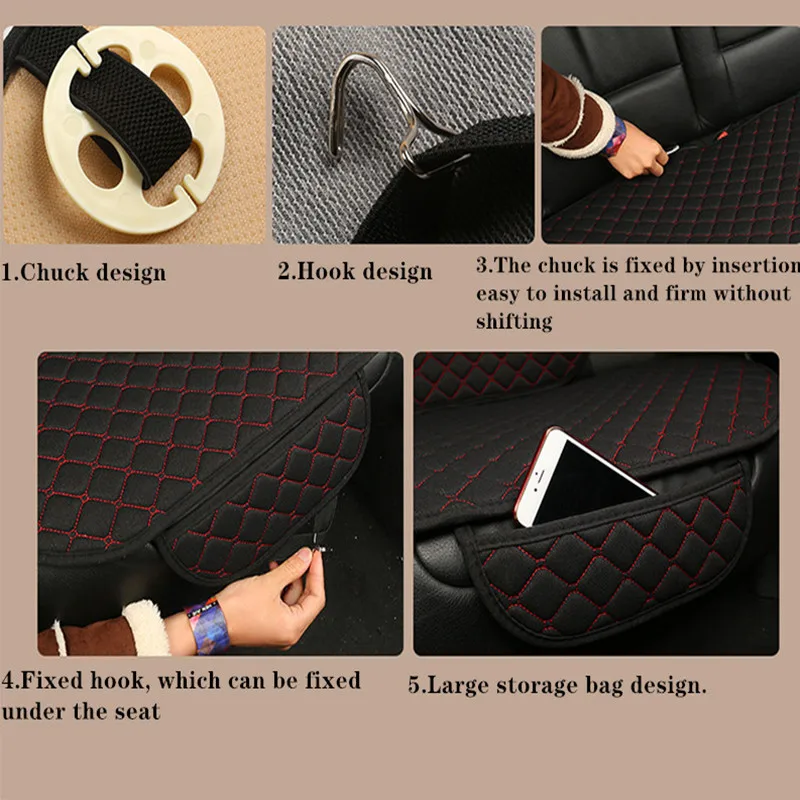 1.Chuck design

2.Hook design

3.The chuck is fixed by insertion easy to install and firm without shifting

4.Fixed hook, which can be fixed under the seat

5.Large storage bag design.