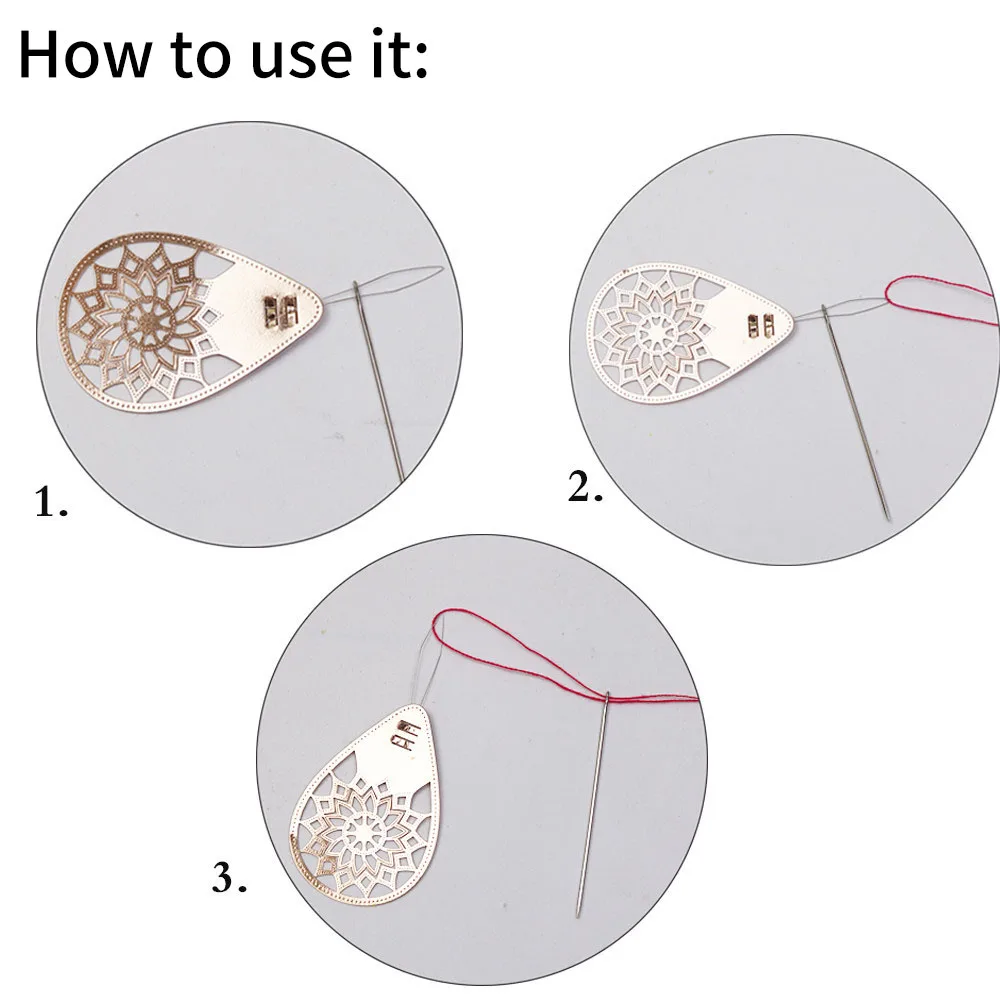 How to use it:

1.

2.

3.