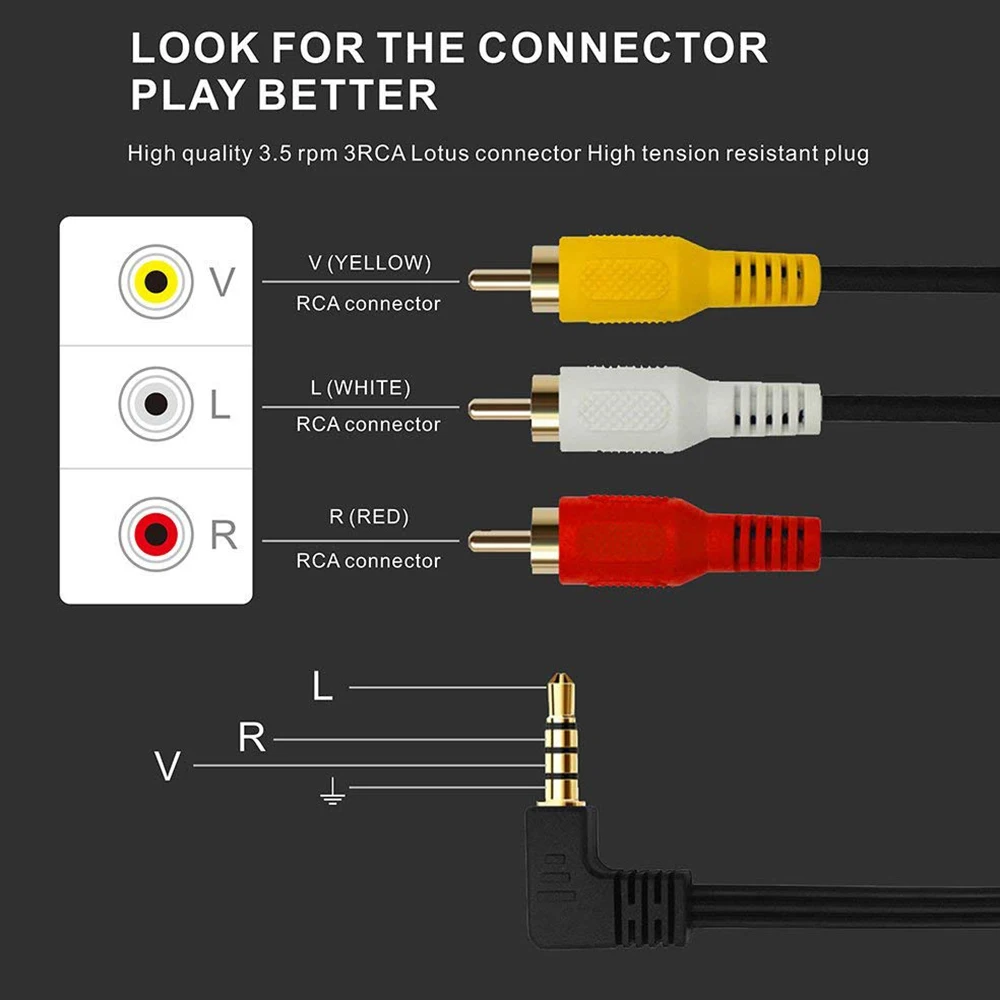 LOOK FOR THE CONNECTOR
PLAY BETTER

High quality 3.5 rpm 3RCA Lotus connector High tension resistant plug

V

V (YELLOW)
RCA connector

L

L (WHITE)
RCA connector

R

R (RED)
RCA connector

L
R
V