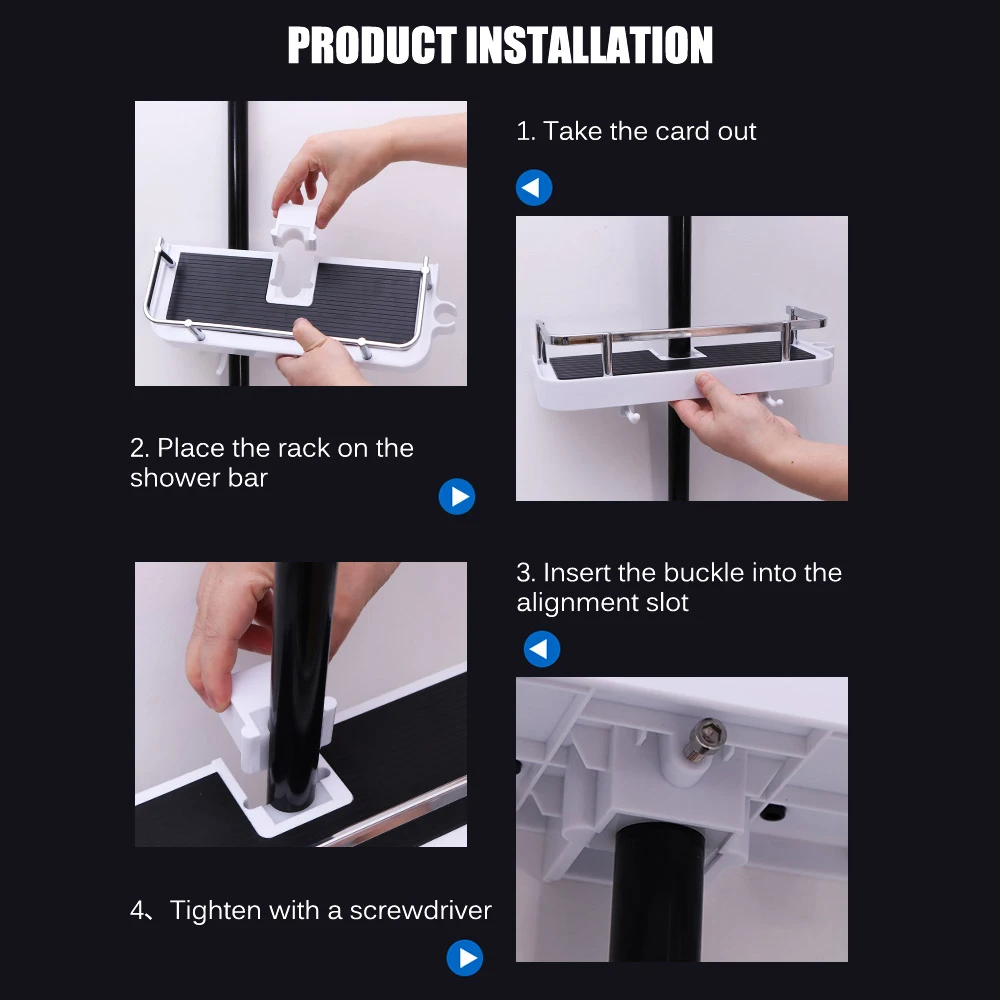 PRODUCT INSTALLATION

1. Take the card out

2. Place the rack on the shower bar

3. Insert the buckle into the alignment slot

4、Tighten with a screwdriver