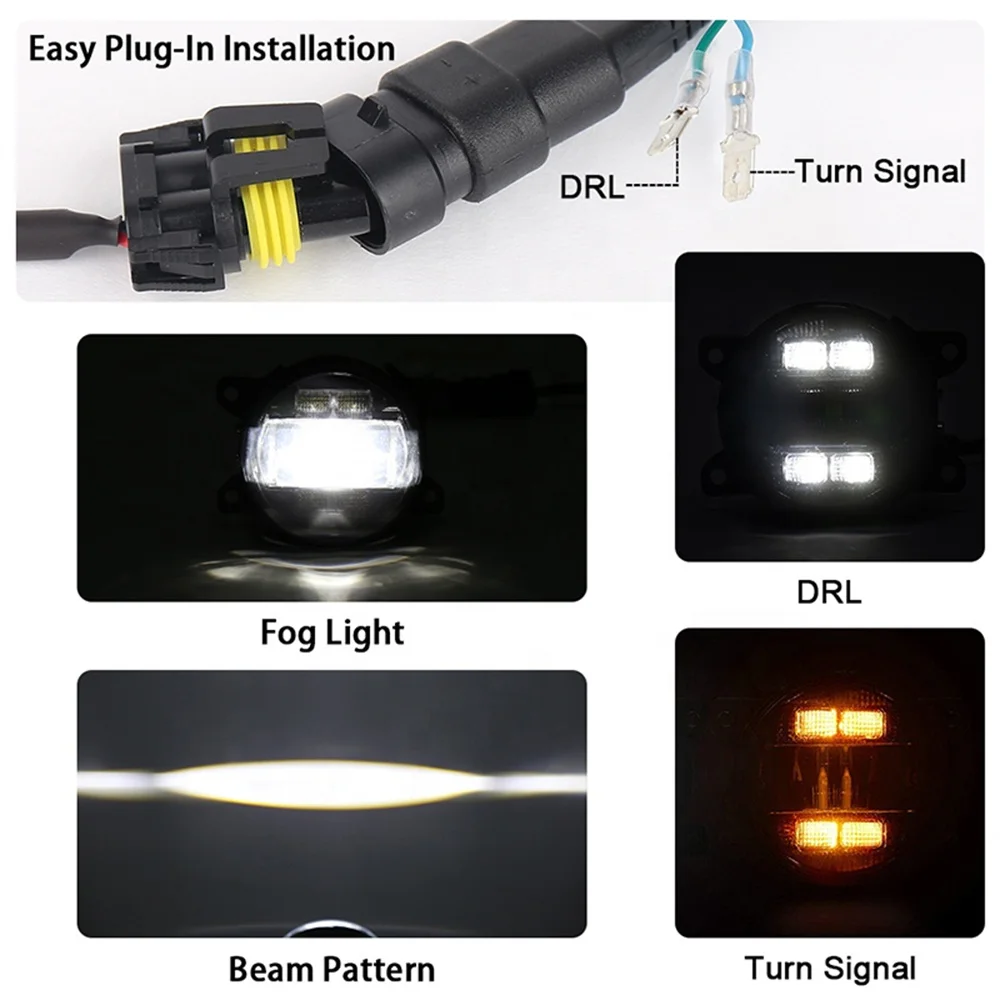 Easy Plug-In Installation

DRL

Turn Signal

Fog Light

DRL

Beam Pattern

Turn Signal