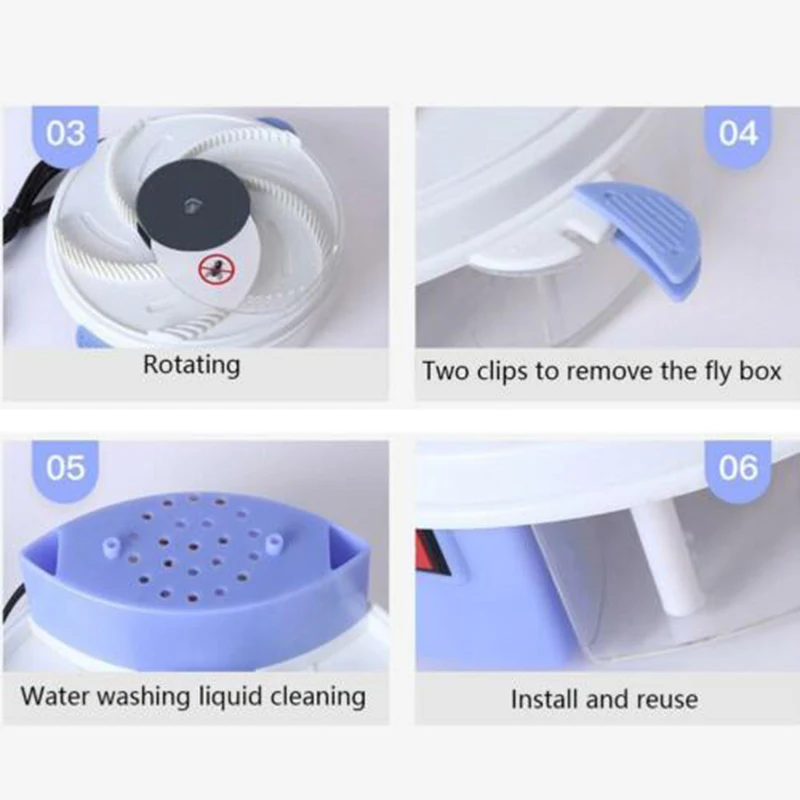 03

Rotating

04

Two clips to remove the fly box

05

Water washing liquid cleaning

06

Install and reuse