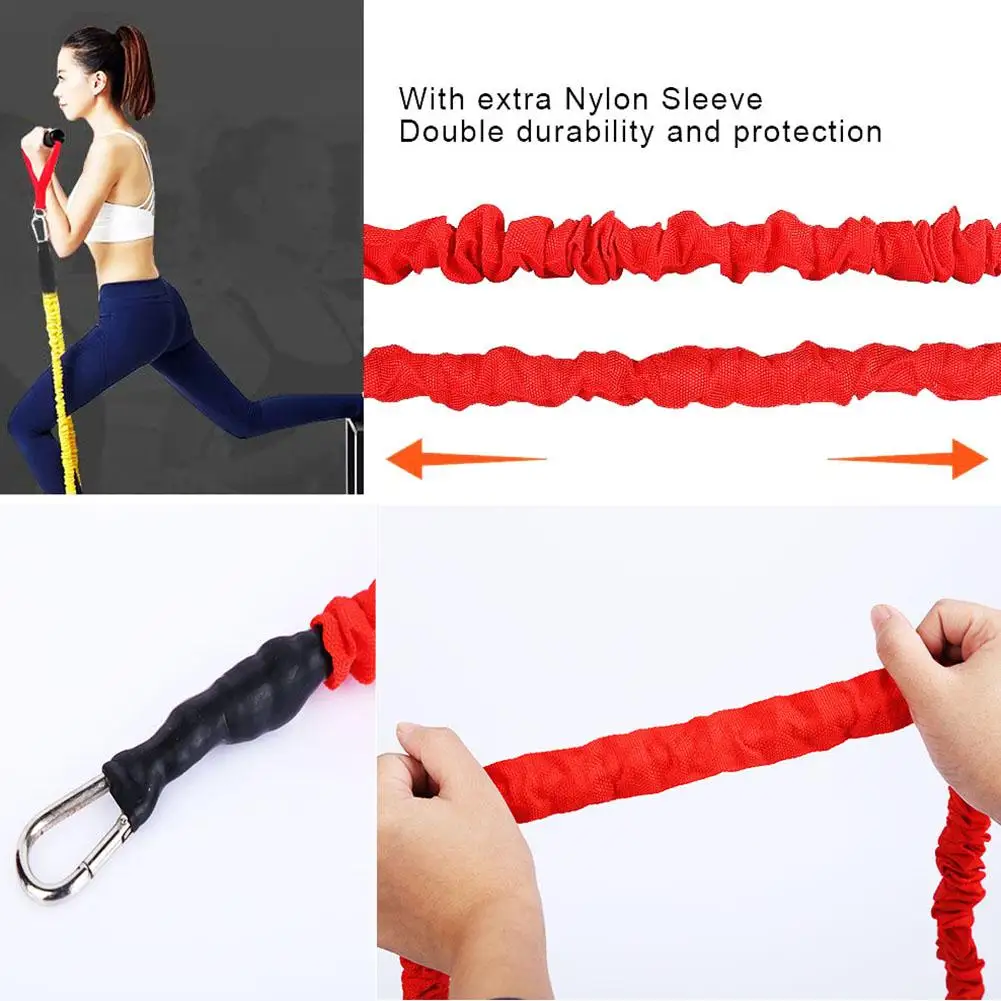 With extra Nylon Sleeve
Double durability and protection