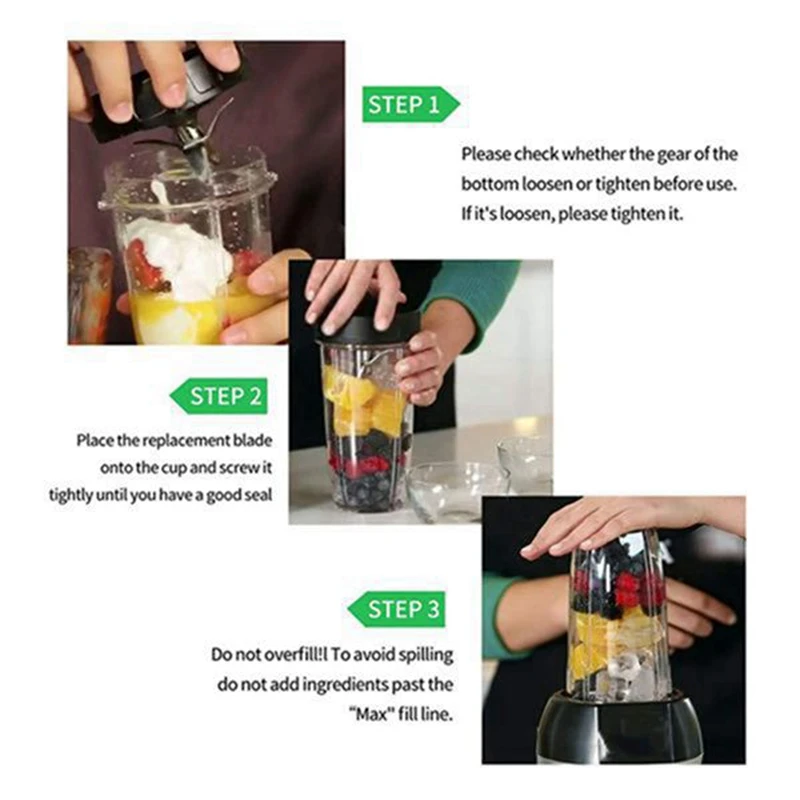 STEP 1

Please check whether the gear of the bottom loosen or tighten before use. If it's loosen, please tighten it.

STEP 2

Place the replacement blade onto the cup and screw it tightly until you have a good seal

STEP 3

Do not overfill!l To avoid spilling do not add ingredients past the "Max" fill line.