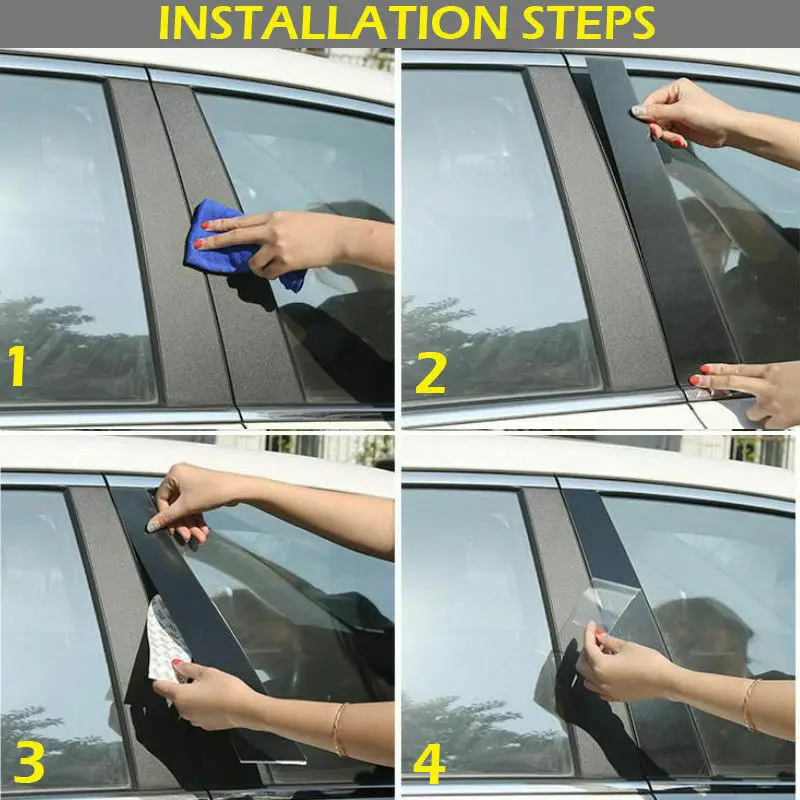 INSTALLATION STEPS

1

2

3

4