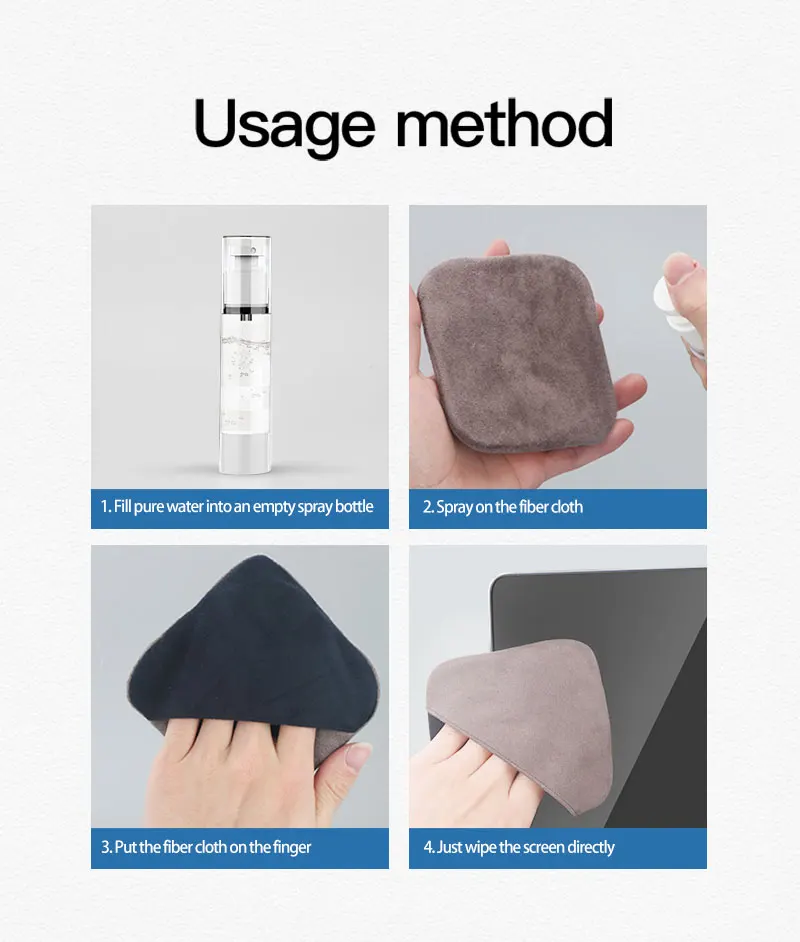 Usage method

1. Fill pure water into an empty spray bottle

2. Spray on the fiber cloth

3. Put the fiber cloth on the finger

4. Just wipe the screen directly