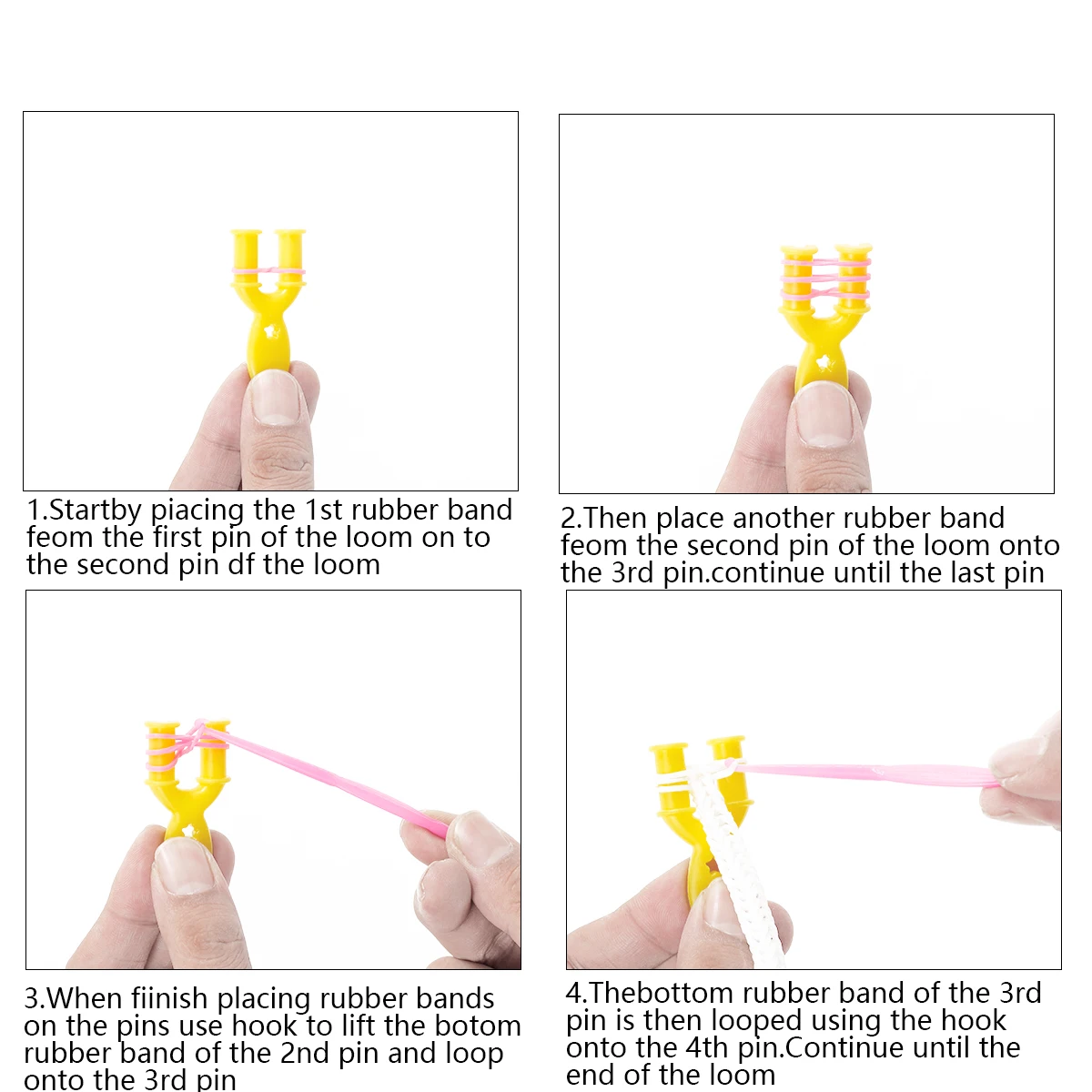 1.Startby piacing the 1st rubber band feom the first pin of the loom on to the second pin df the loom

2.Then place another rubber band feom the second pin of the loom onto the 3rd pin.continue until the last pin

3.When fiinish placing rubber bands on the pins use hook to lift the botom rubber band of the 2nd pin and loop onto the 3rd pin

4.Thebottom rubber band of the 3rd pin is then looped using the hook onto the 4th pin.Continue until the end of the loom