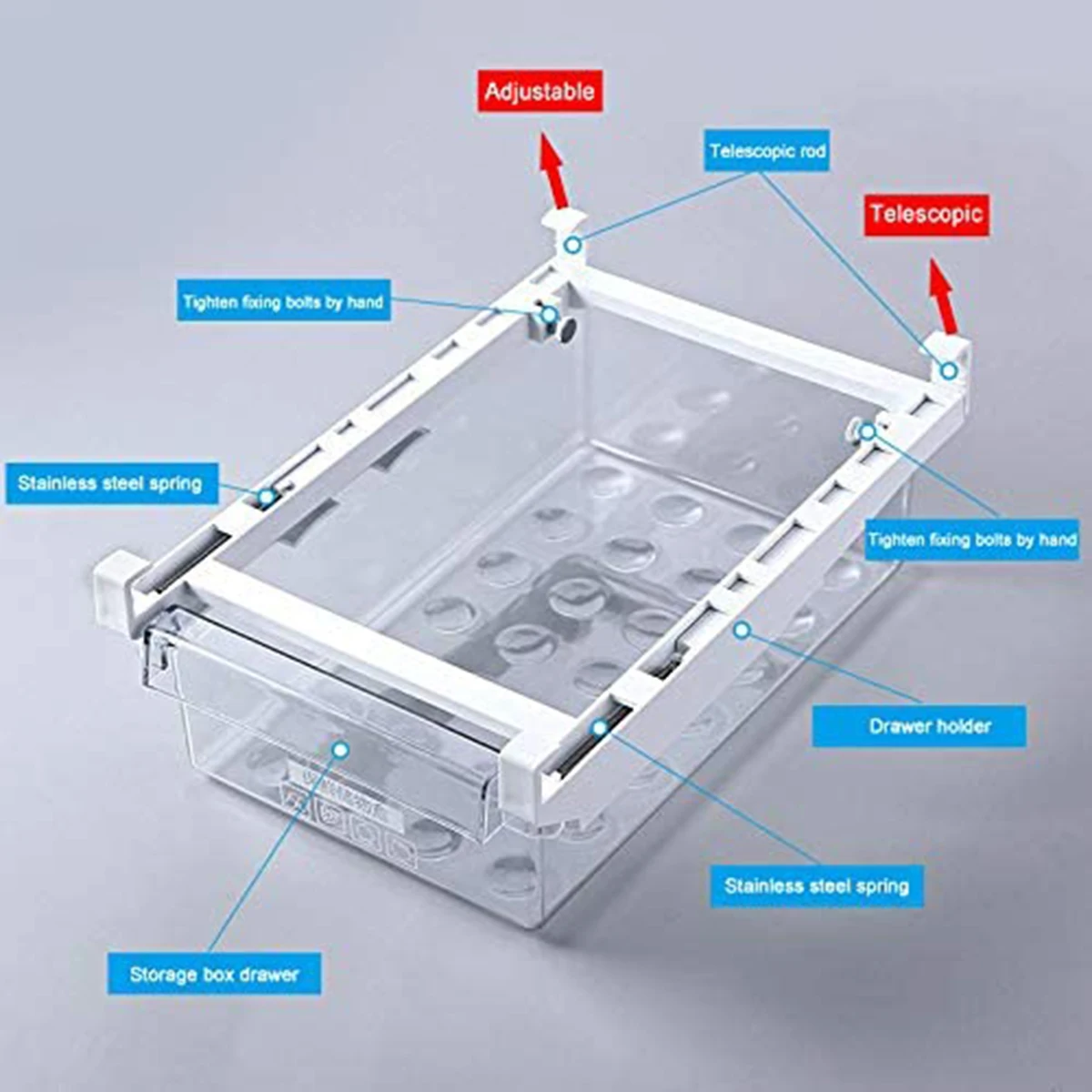 Adjustable

Telescopic rod

Telescopic

Tighten fixing bolts by hand

Stainless steel spring

Tighten fixing bolts by hand

Drawer holder

Stainless steel spring

Storage box drawer