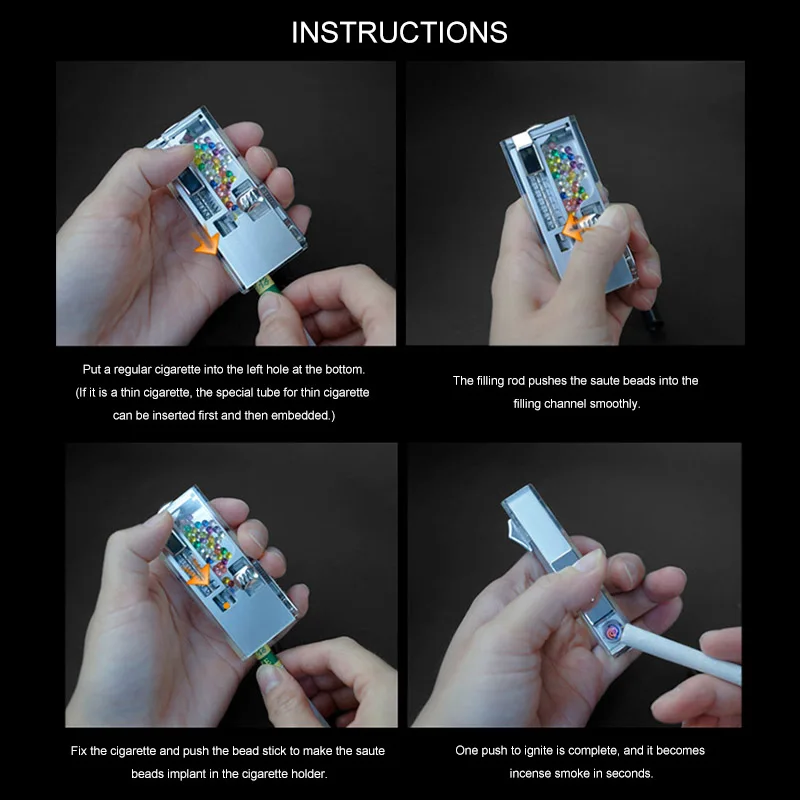 INSTRUCTIONS

Put a regular cigarette into the left hole at the bottom. (If it is a thin cigarette, the special tube for thin cigarette can be inserted first and then embedded.)

The filling rod pushes the saute beads into the filling channel smoothly.

Fix the cigarette and push the bead stick to make the saute beads implant in the cigarette holder.

One push to ignite is complete, and it becomes incense smoke in seconds.