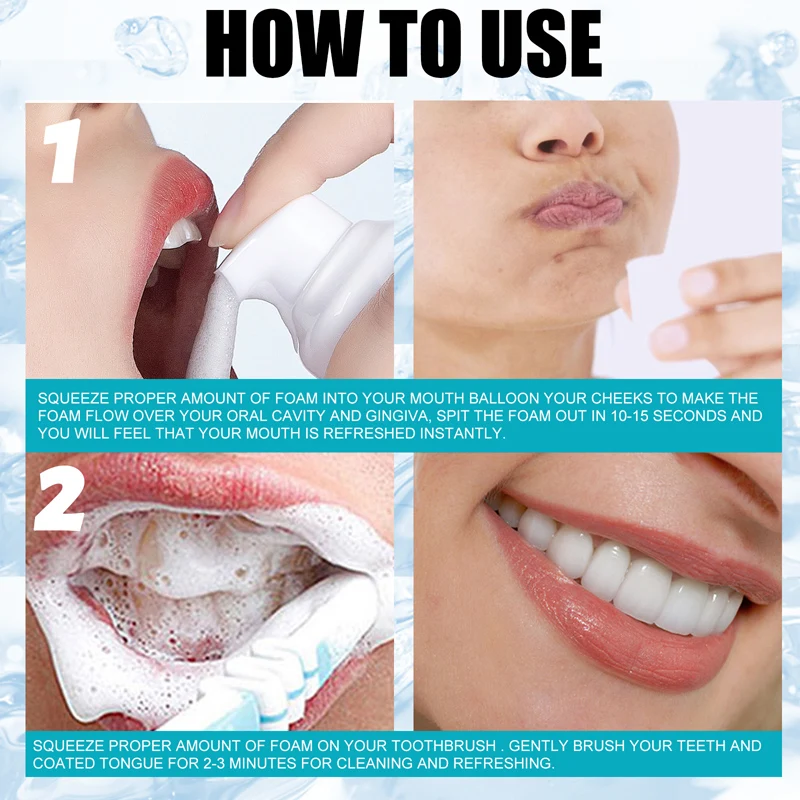 HOW TO USE

1

SQUEEZE PROPER AMOUNT OF FOAM INTO YOUR MOUTH BALLOON YOUR CHEEKS TO MAKE THE FOAM FLOW OVER YOUR ORAL CAVITY AND GINGIVA, SPIT THE FOAM OUT IN 10-15 SECONDS AND YOU WILL FEEL THAT YOUR MOUTH IS REFRESHED INSTANTLY.

2

SQUEEZE PROPER AMOUNT OF FOAM ON YOUR TOOTHBRUSH . GENTLY BRUSH YOUR TEETH AND COATED TONGUE FOR 2-3 MINUTES FOR CLEANING AND REFRESHING.