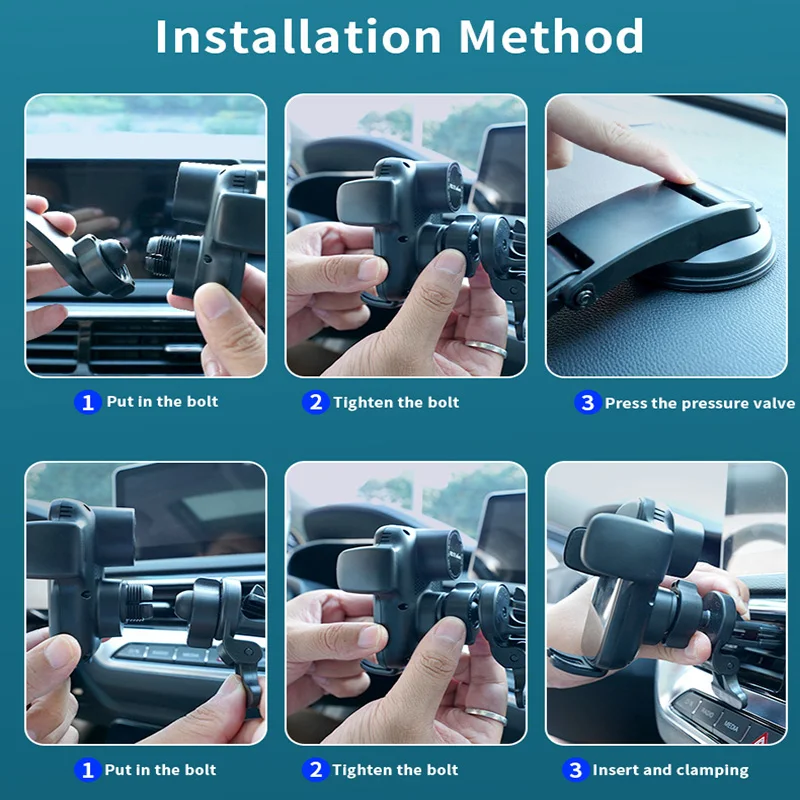 Installation Method

1 Put in the bolt

2 Tighten the bolt

3 Press the pressure valve

1 Put in the bolt

2 Tighten the bolt

3 Insert and clamping