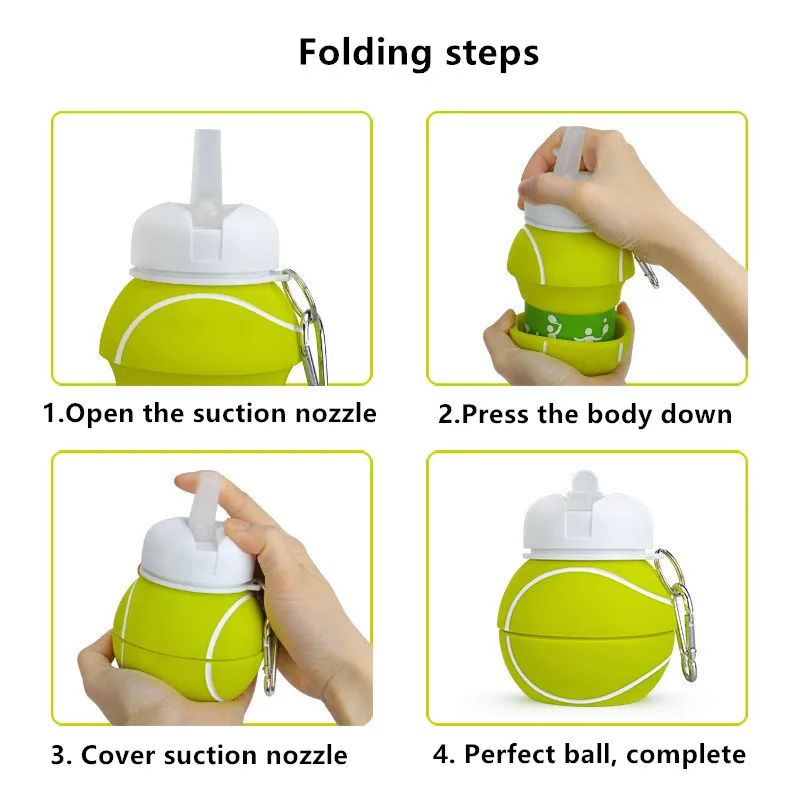 Folding steps

1.Open the suction nozzle

2.Press the body down

3. Cover suction nozzle

4. Perfect ball, complete