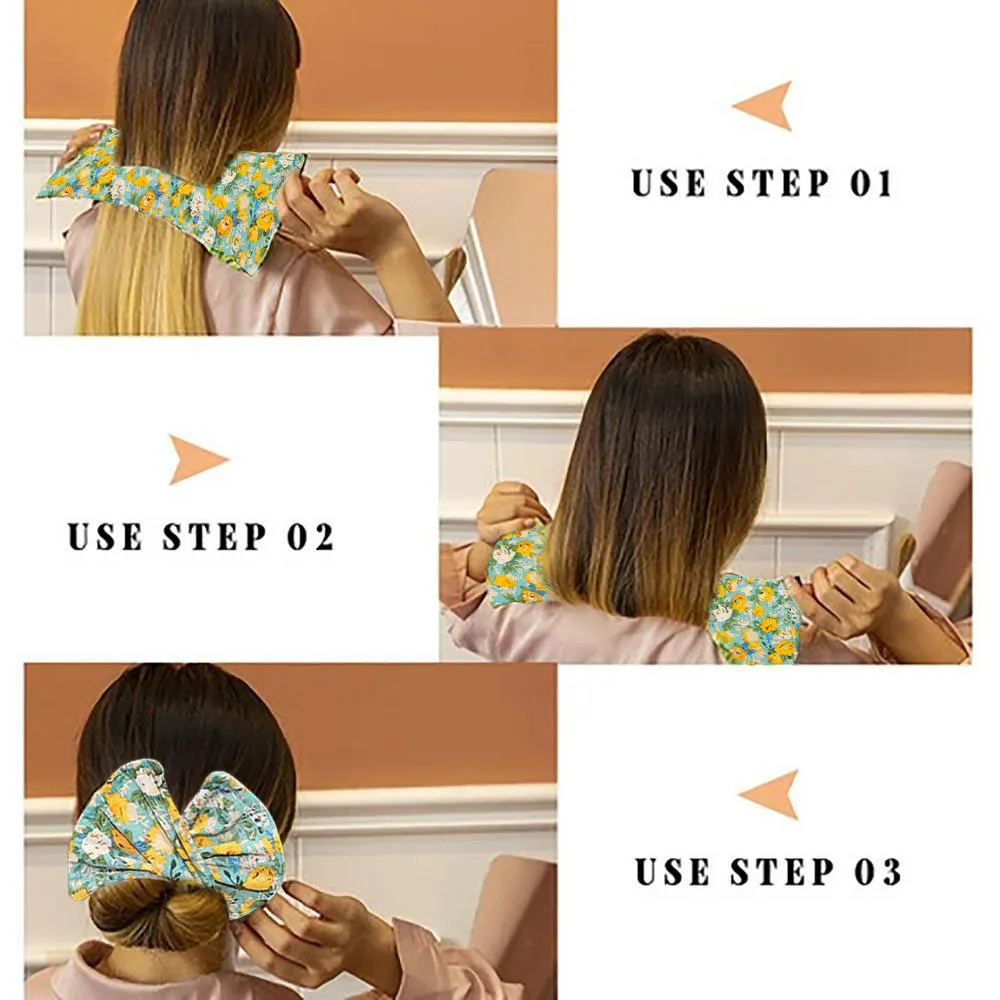 USE STEP 01

USE STEP 02

USE STEP 03